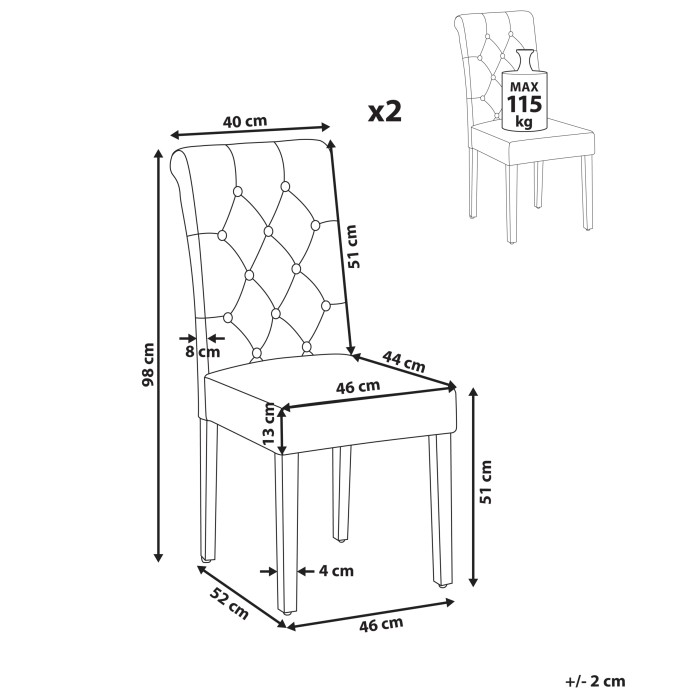 x2

MAX
115
kg

40 cm

51 cm

98 cm

8 cm

44 cm

46 cm

13 cm

51 cm

4 cm

52 cm

46 cm

+/- 2 cm