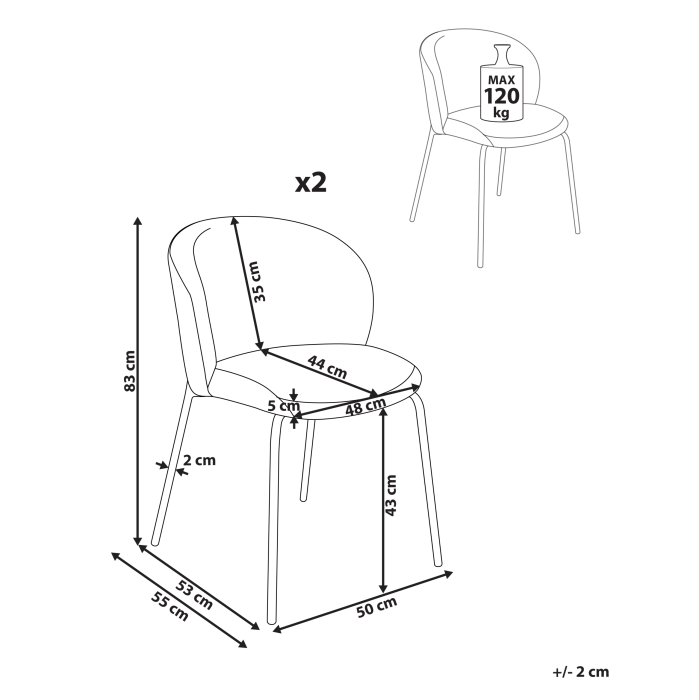 MAX
120
kg

x2

35 cm
83 cm
44 cm
5 cm
48 cm
2 cm
43 cm
53 cm
55 cm
50 cm

+/- 2 cm