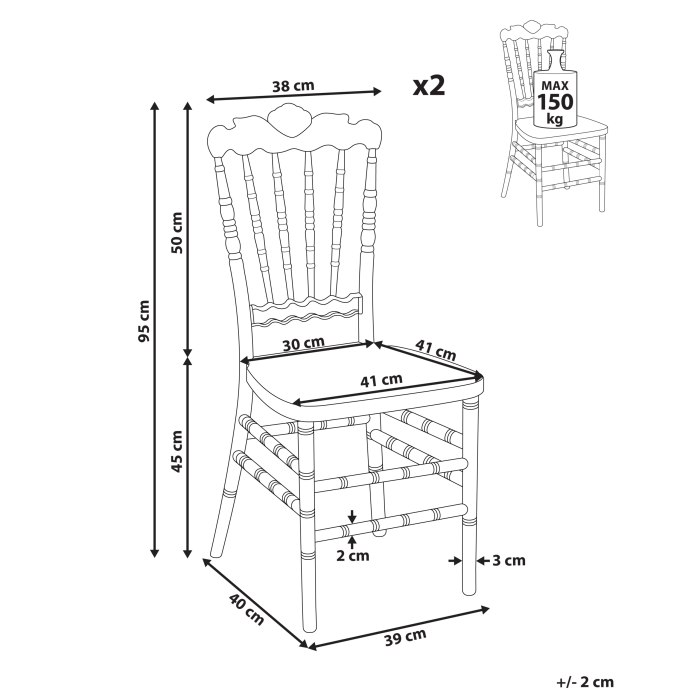 38 cm
x2
MAX
150
kg
95 cm
50 cm
45 cm
30 cm
41 cm
41 cm
2 cm
3 cm
40 cm
39 cm
+/- 2 cm