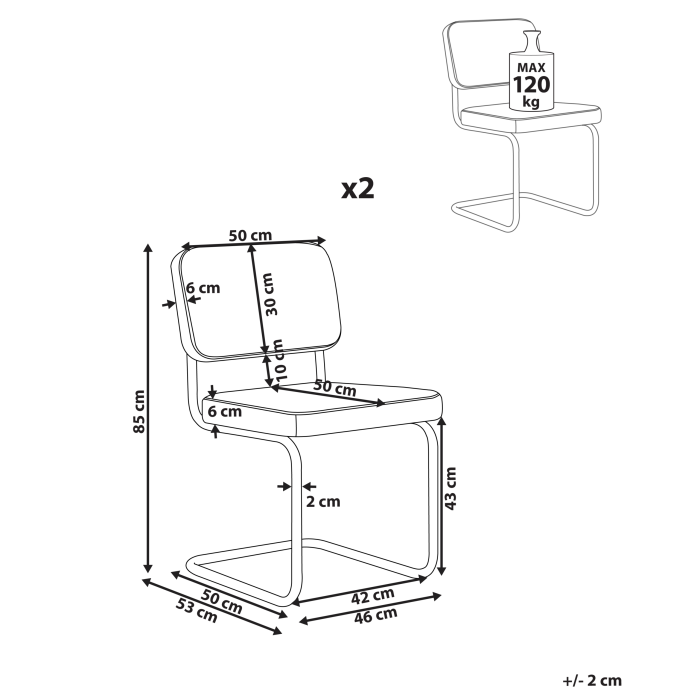 MAX
120
kg

x2

50 cm
6 cm
30 cm
10 cm
50 cm
6 cm
85 cm
2 cm
43 cm
50 cm
53 cm
42 cm
46 cm

+/- 2 cm