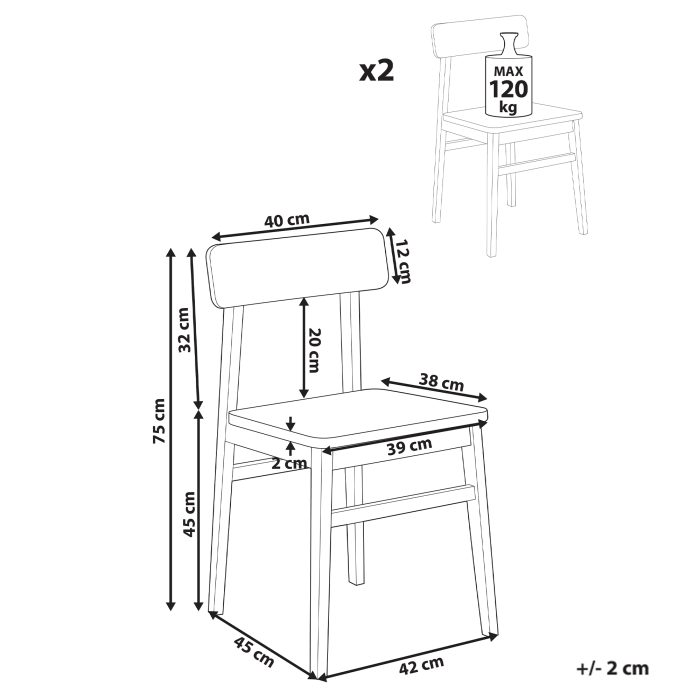 x2

MAX
120
kg

40 cm

12 cm

32 cm

20 cm

38 cm

75 cm

39 cm

2 cm

45 cm

45 cm

42 cm

+/- 2 cm