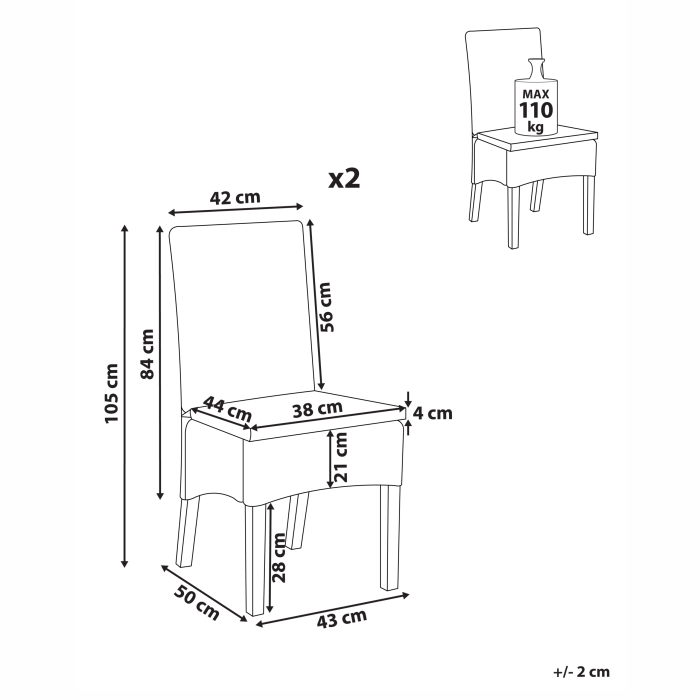 MAX
110
kg

x2

42 cm

105 cm

84 cm

56 cm

44 cm

38 cm

4 cm

21 cm

28 cm

50 cm

43 cm

+/- 2 cm