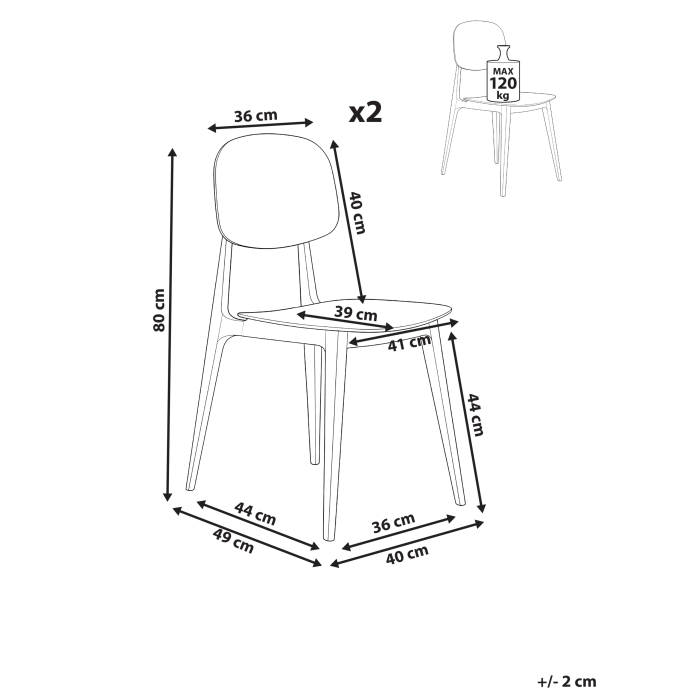 MAX
120
kg

36 cm

x2

40 cm

80 cm

39 cm

41 cm

44 cm

44 cm

49 cm

36 cm

40 cm

+/- 2 cm