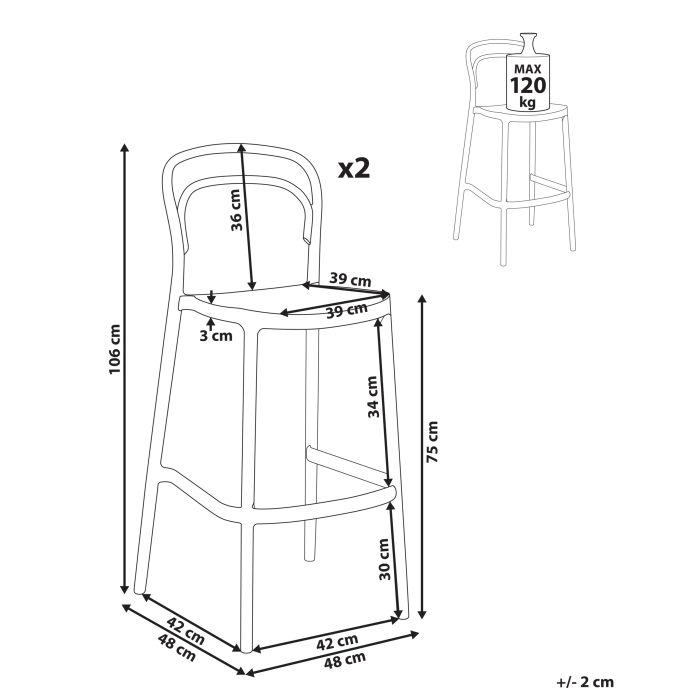 MAX
120
kg

x2

36 cm

39 cm

39 cm

3 cm

106 cm

34 cm

75 cm

30 cm

42 cm
48 cm

42 cm
48 cm

+/- 2 cm