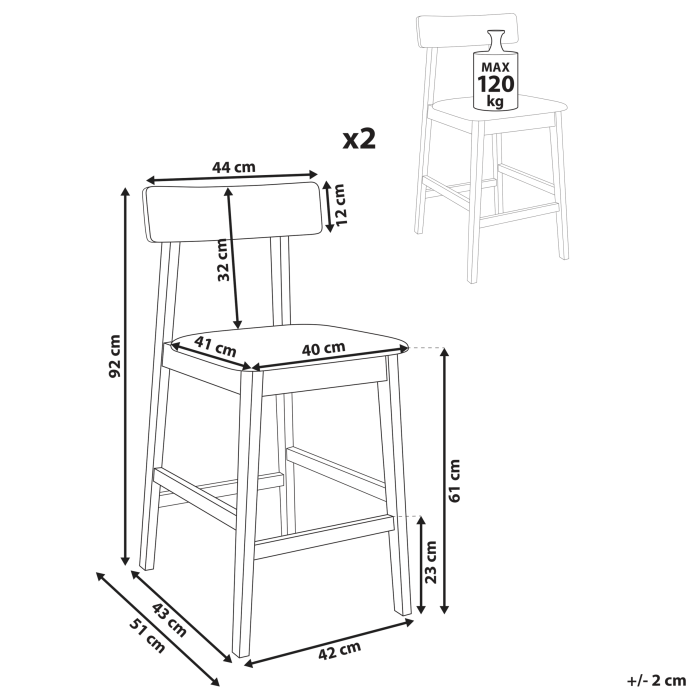 MAX
120
kg

x2

44 cm

12 cm

32 cm

92 cm

41 cm

40 cm

61 cm

23 cm

43 cm

51 cm

42 cm

+/- 2 cm