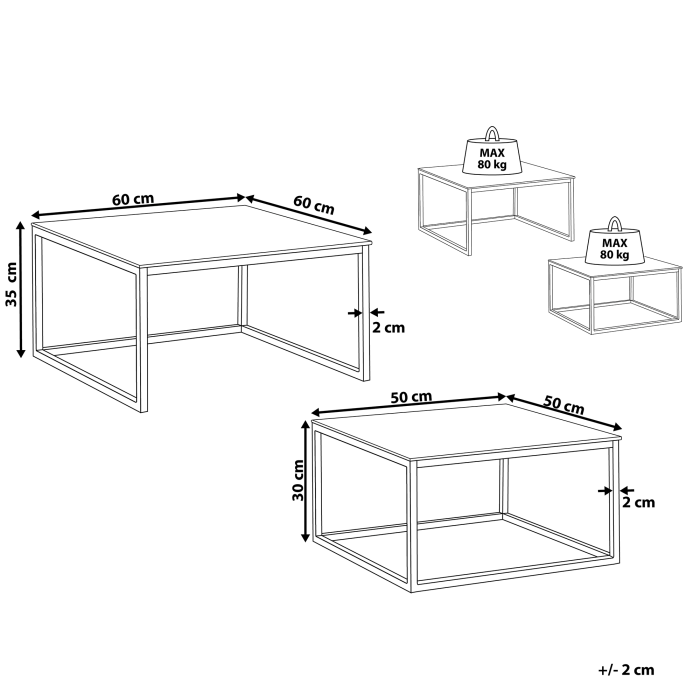 MAX
80 kg

MAX
80 kg

60 cm
60 cm
35 cm
2 cm

50 cm
50 cm
30 cm
2 cm

+/- 2 cm