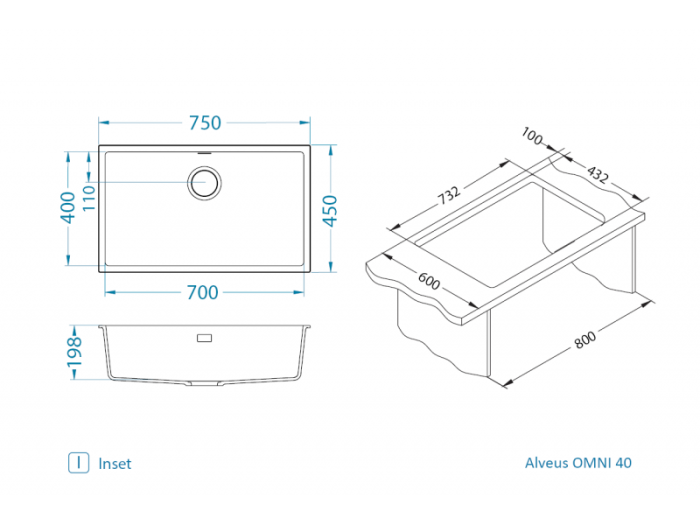 750

400

110

450

700

198

100

432

732

600

800

I Inset

Alveus OMNI 40