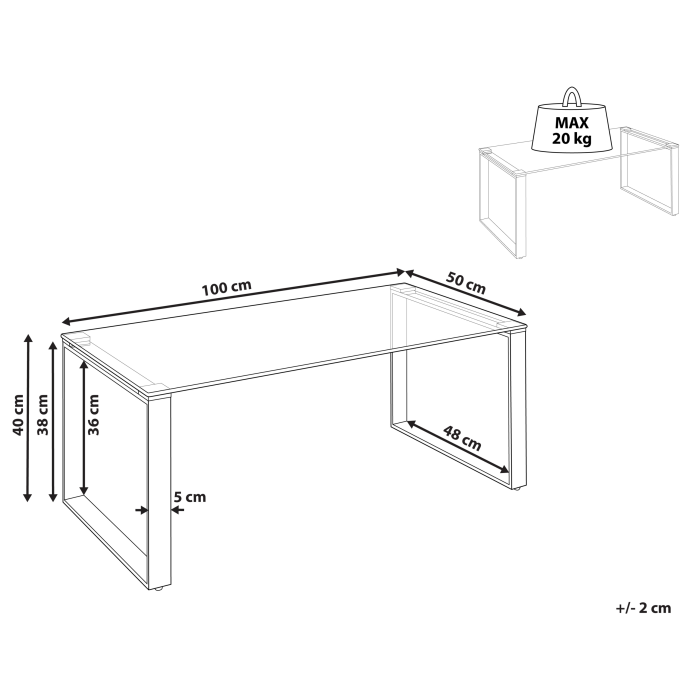 MAX
20 kg

100 cm
50 cm
40 cm
38 cm
36 cm
48 cm
5 cm

+/- 2 cm