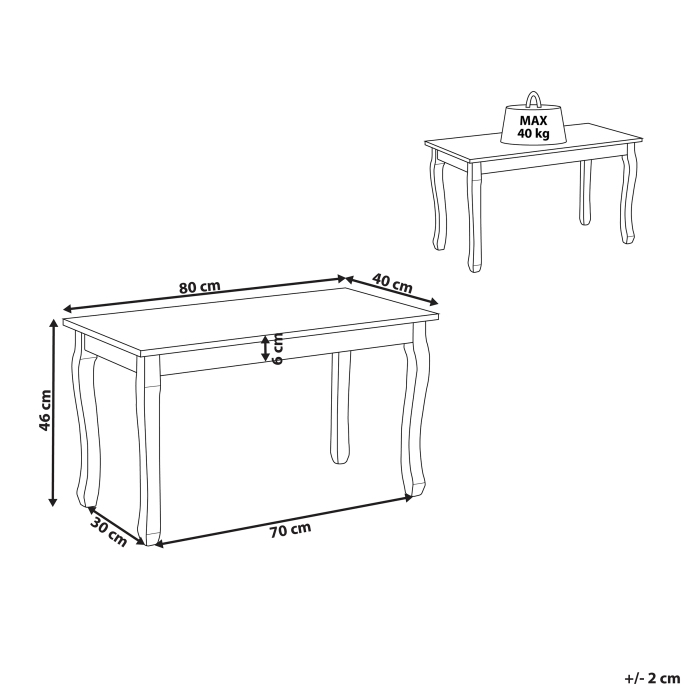 MAX
40 kg

80 cm
40 cm
6 cm
46 cm
30 cm
70 cm

+/- 2 cm