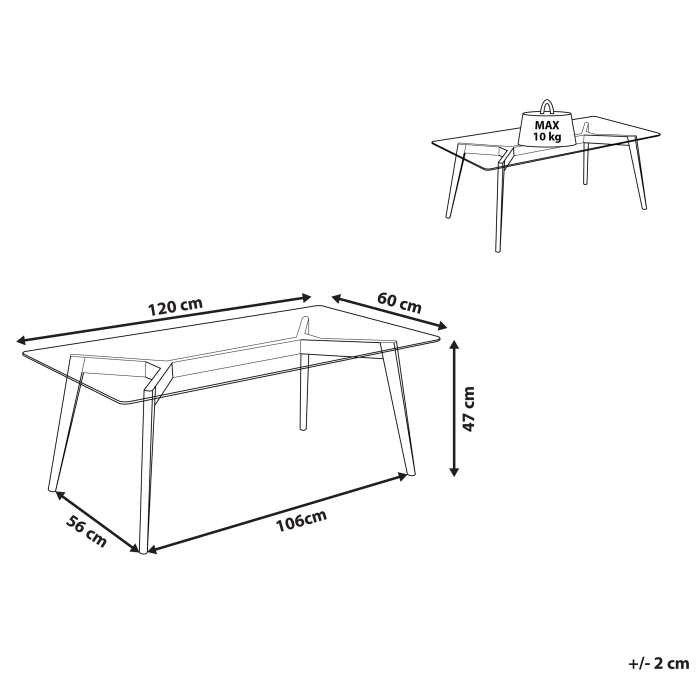 MAX
10 kg

120 cm

60 cm

47 cm

56 cm

106cm

+/- 2 cm