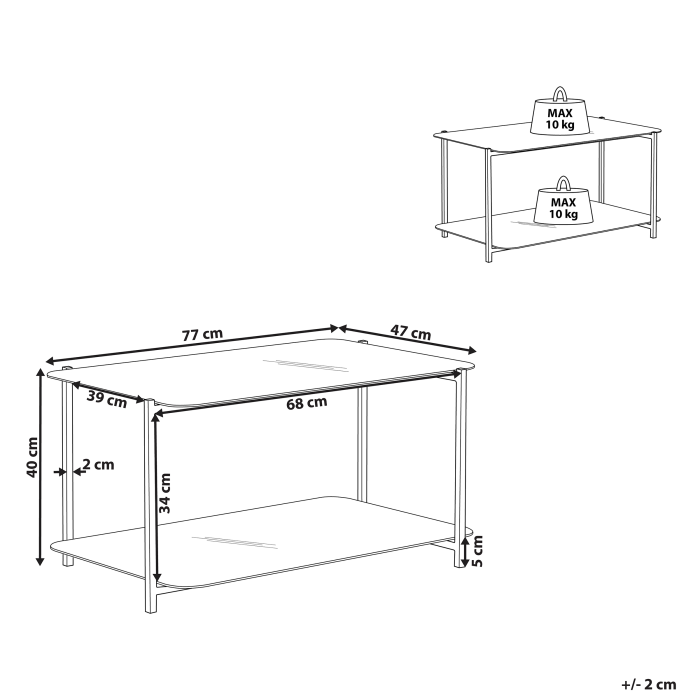 MAX
10 kg

MAX
10 kg

77 cm
47 cm
39 cm
68 cm
40 cm
2 cm
34 cm
5 cm

+/- 2 cm