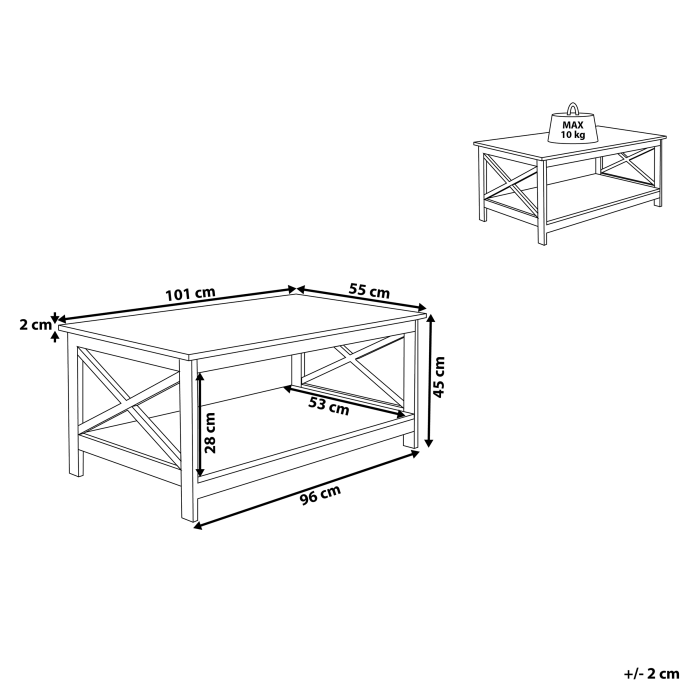 MAX
10 kg

101 cm
55 cm
2 cm
45 cm
53 cm
28 cm
96 cm

+/- 2 cm