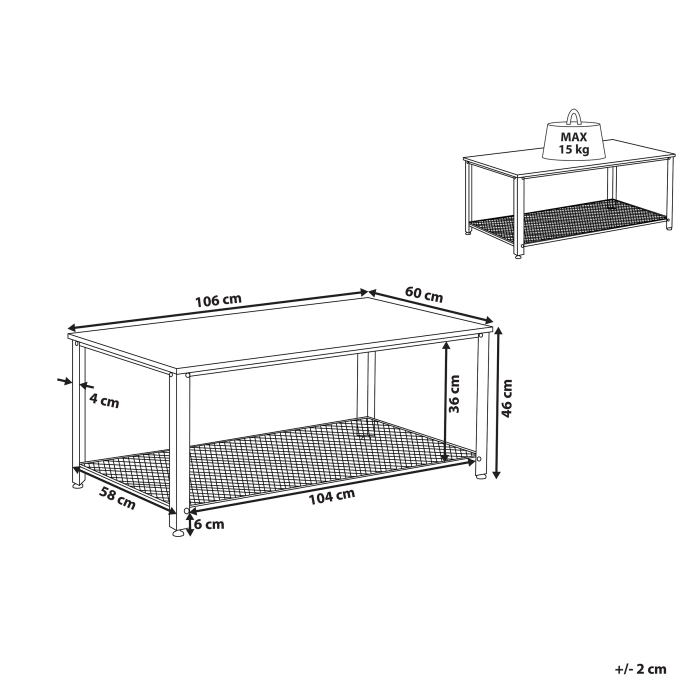 MAX
15 kg

106 cm
60 cm
4 cm
36 cm
46 cm
58 cm
104 cm
6 cm

+/- 2 cm