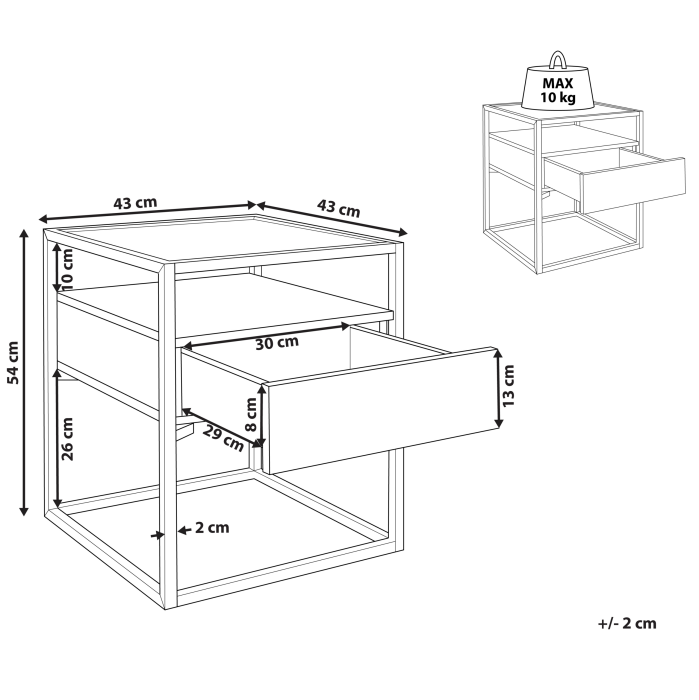 MAX
10 kg

43 cm
43 cm
54 cm
10 cm
30 cm
13 cm
8 cm
29 cm
26 cm
2 cm

+/- 2 cm