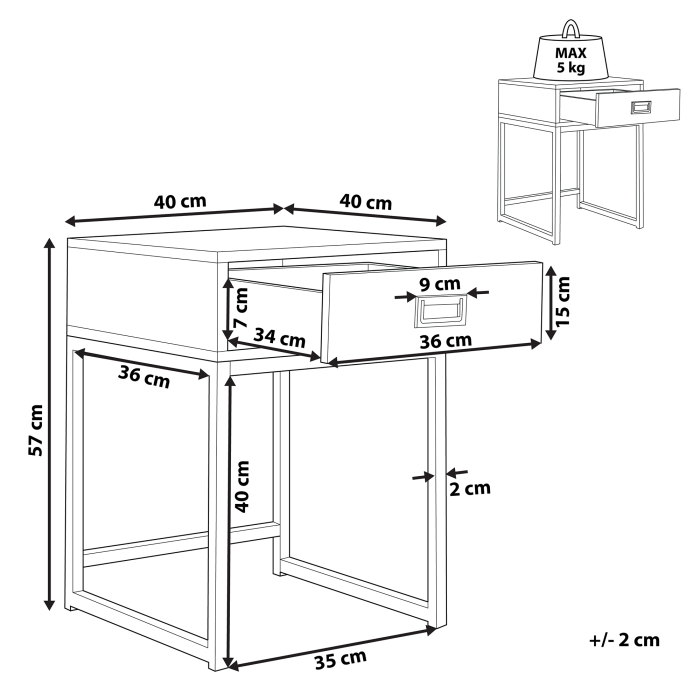 MAX
5 kg

40 cm
40 cm
9 cm
7 cm
15 cm
34 cm
36 cm
36 cm
57 cm
40 cm
2 cm
35 cm
+/- 2 cm