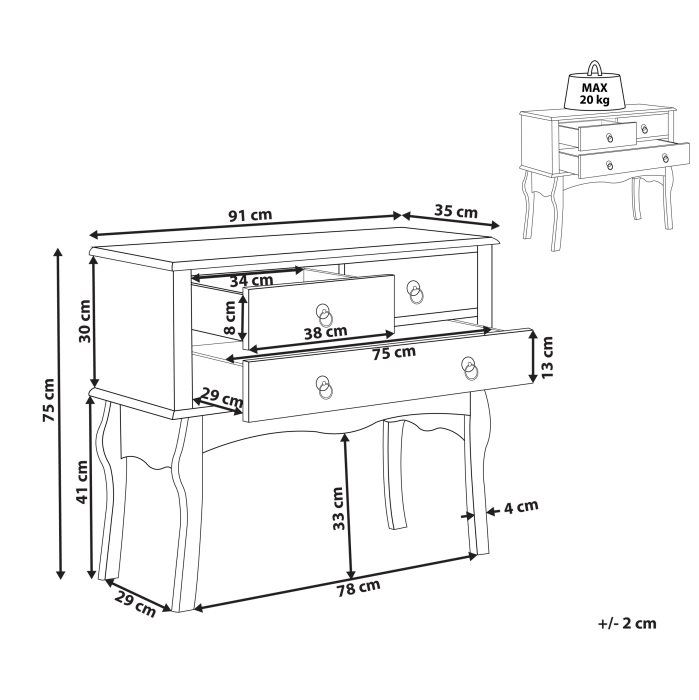 MAX
20 kg

91 cm
35 cm
75 cm
30 cm
34 cm
8 cm
38 cm
75 cm
13 cm
29 cm
41 cm
33 cm
4 cm
29 cm
78 cm
+/- 2 cm