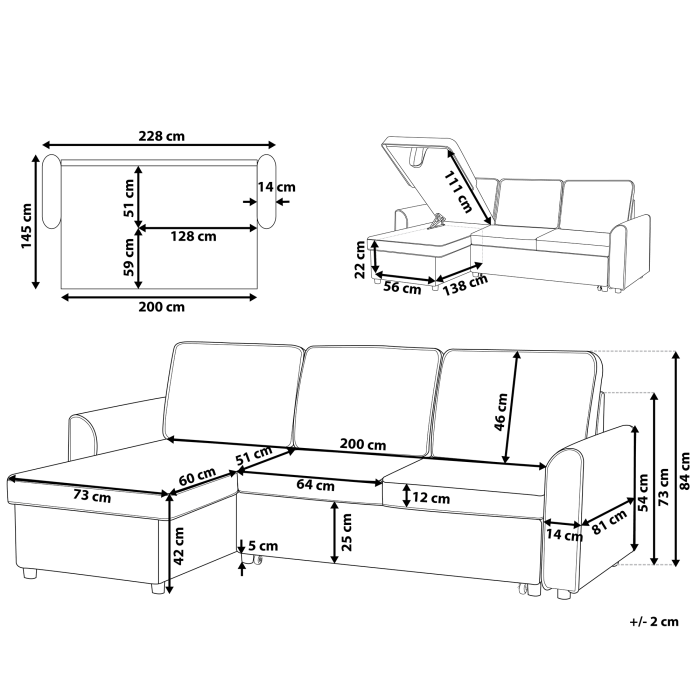 228 cm
145 cm
51 cm
14 cm
128 cm
59 cm
200 cm

111 cm
22 cm
56 cm
138 cm

46 cm
200 cm
51 cm
60 cm
73 cm
64 cm
12 cm
42 cm
5 cm
25 cm
14 cm
81 cm
54 cm
73 cm
84 cm

+/- 2 cm