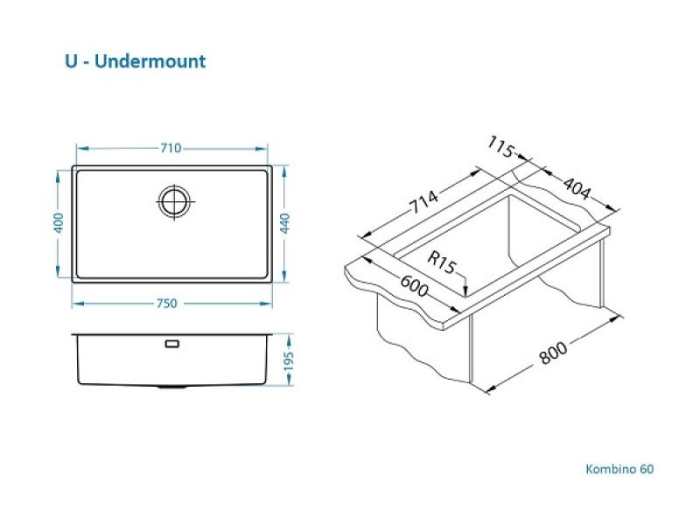 U - Undermount

710

400

440

750

195

115

404

714

R15

600

800

Kombino 60