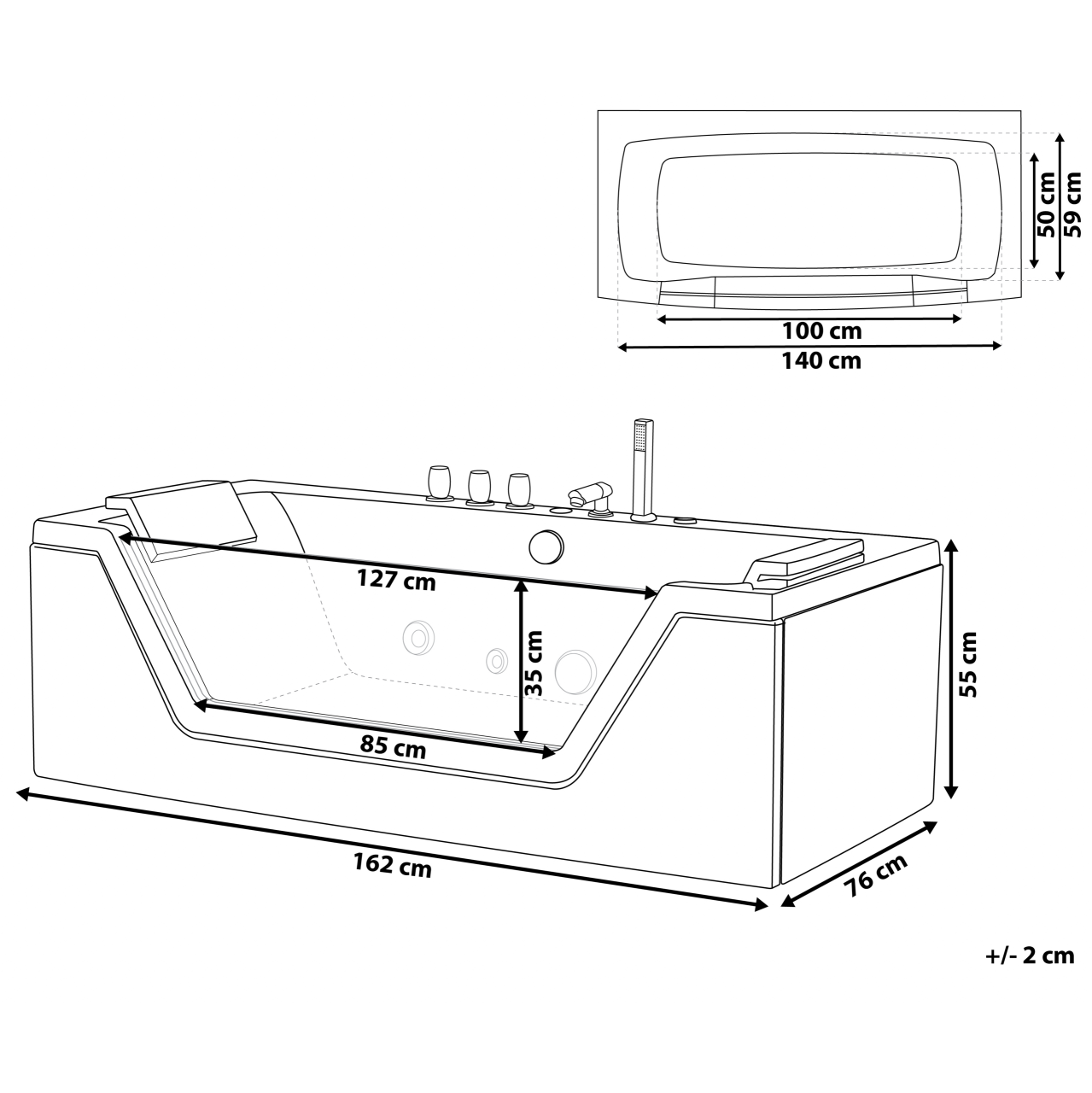 50 cm
59 cm
100 cm
140 cm
127 cm
35 cm
85 cm
55 cm
162 cm
76 cm
+/- 2 cm