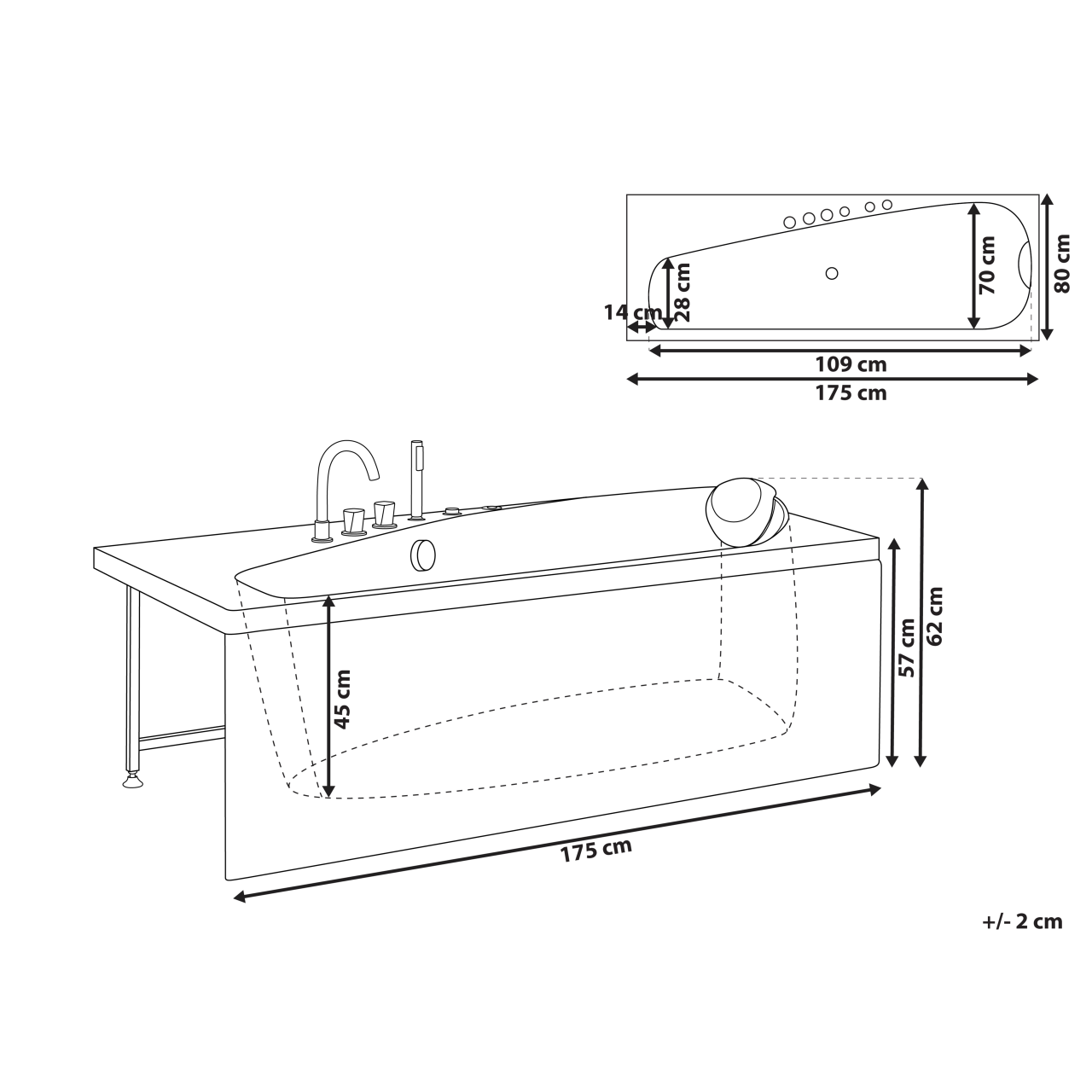 14 cm
28 cm
70 cm
80 cm
109 cm
175 cm

45 cm
57 cm
62 cm
175 cm

+/- 2 cm