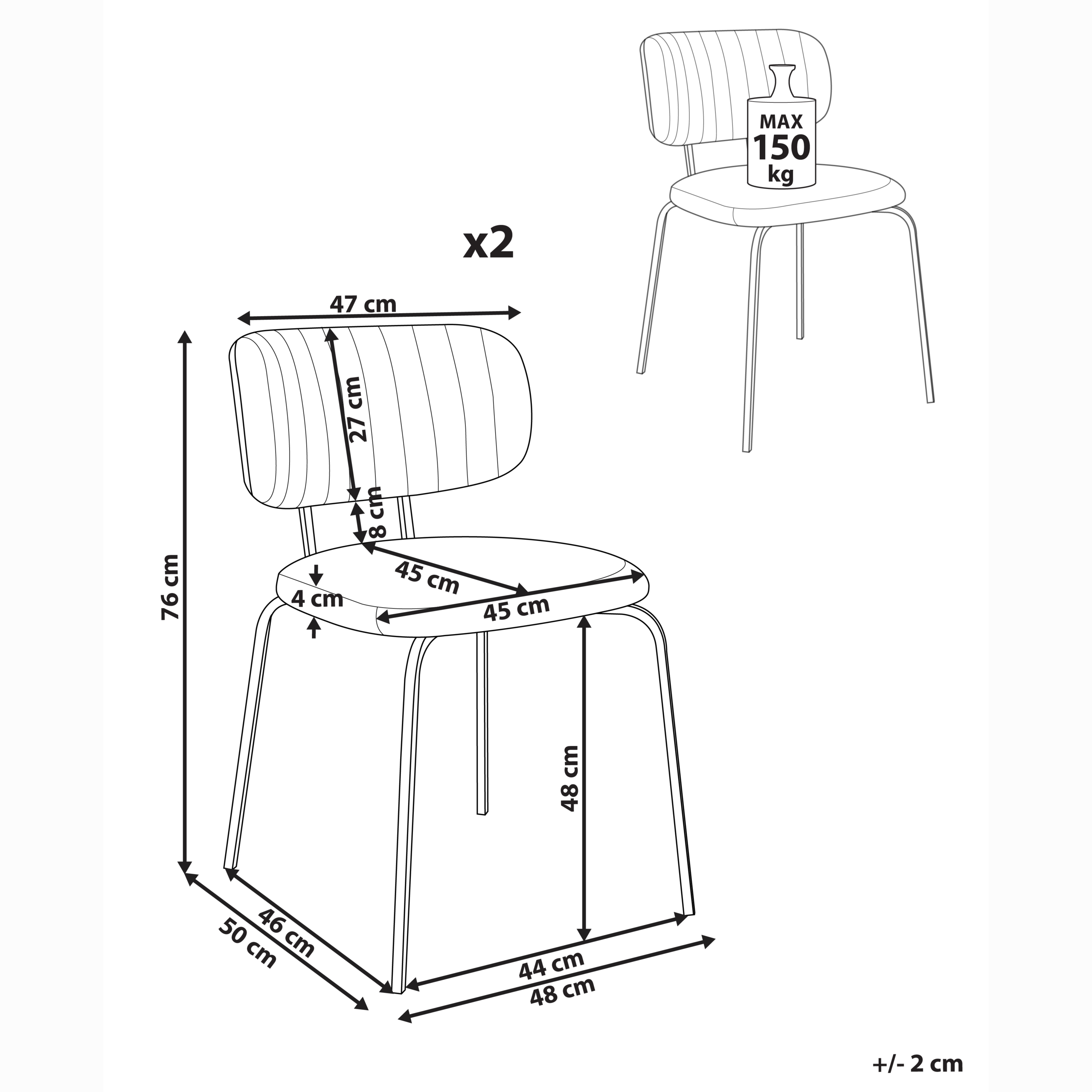 MAX
150
kg

x2

47 cm
27 cm
8 cm
76 cm
45 cm
4 cm
45 cm
48 cm
46 cm
50 cm
44 cm
48 cm

+/- 2 cm