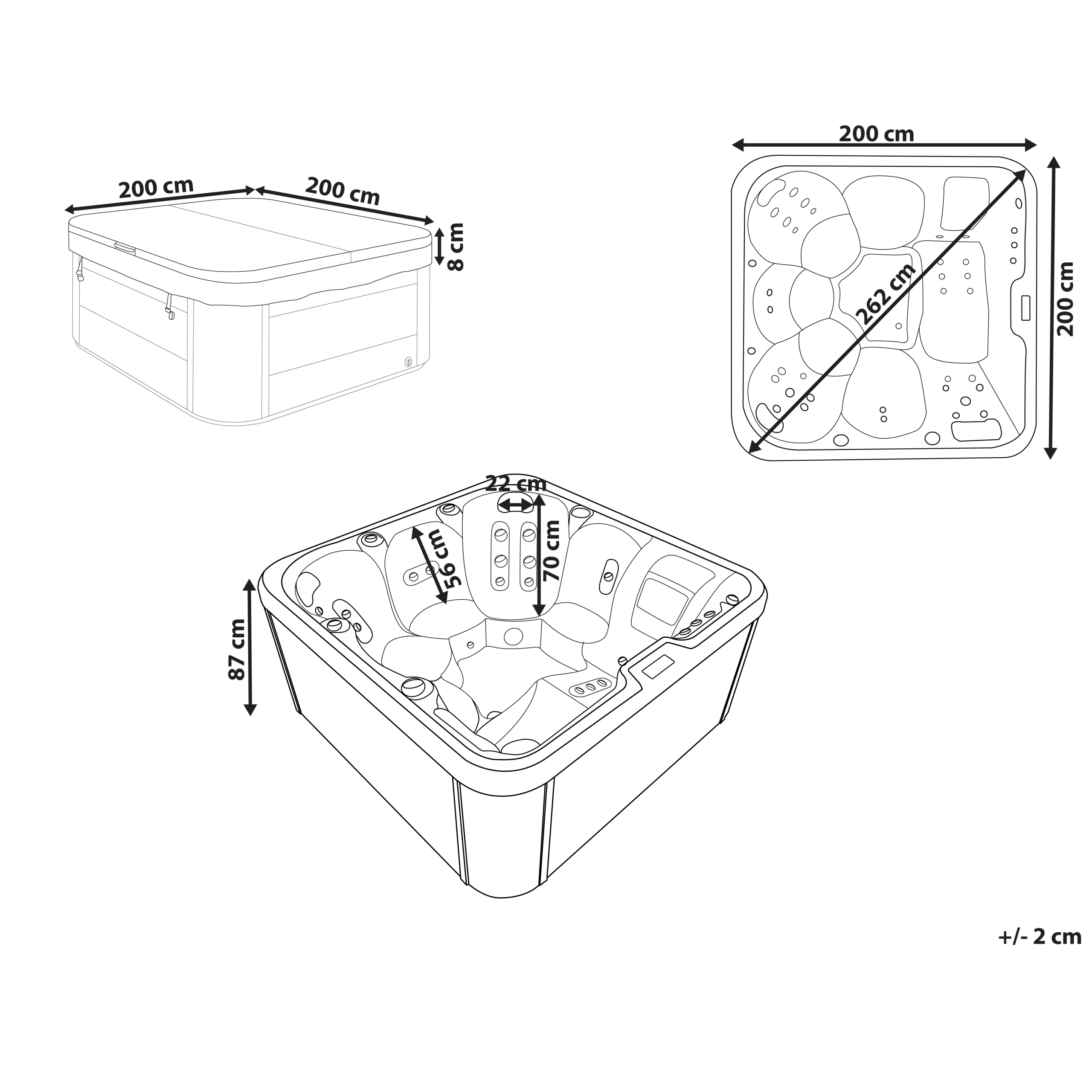 200 cm
200 cm
8 cm

200 cm
262 cm
200 cm

22 cm
56 cm
70 cm
87 cm

+/- 2 cm