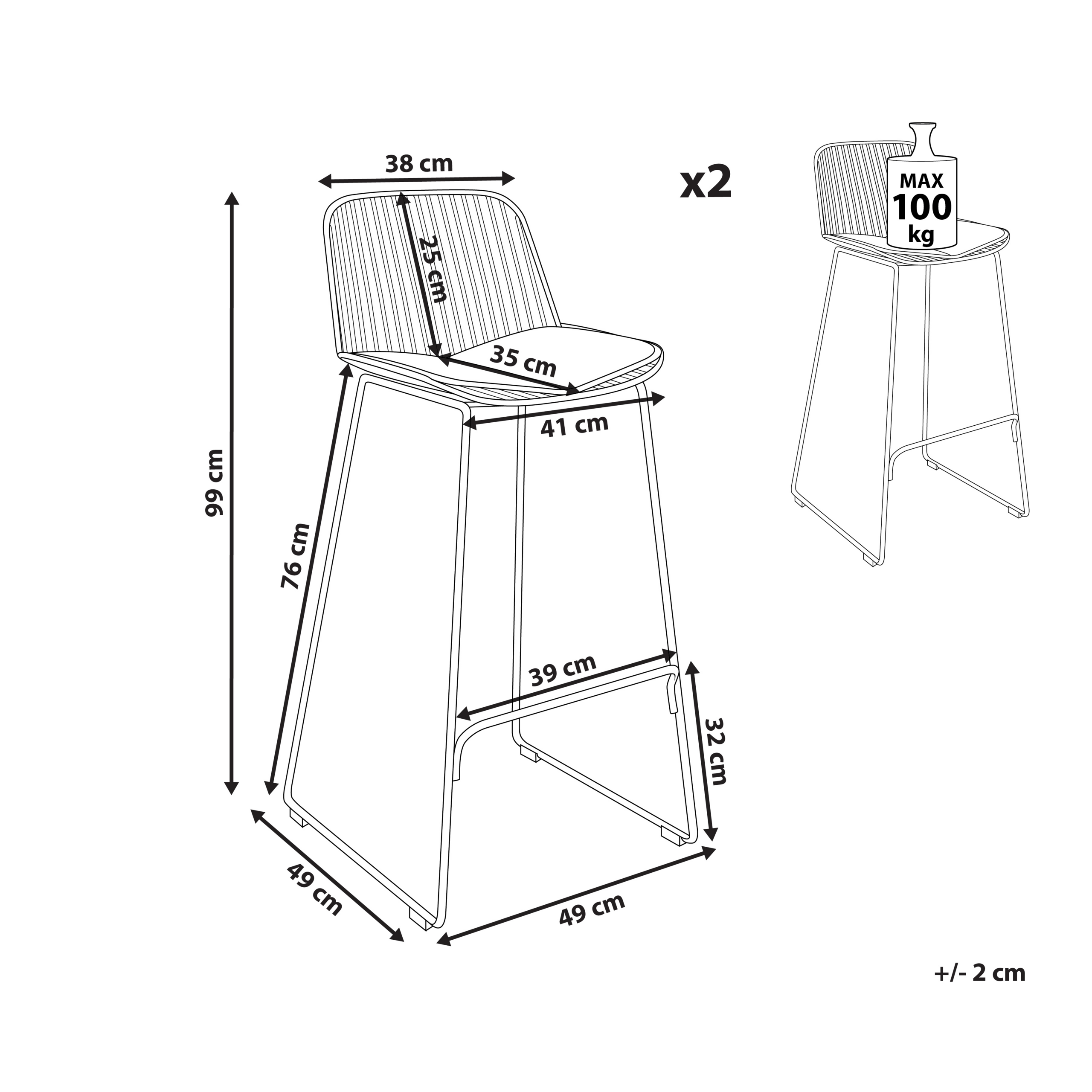 38 cm

x2

MAX
100
kg

25 cm

35 cm

41 cm

99 cm

76 cm

39 cm

32 cm

49 cm

49 cm

+/- 2 cm