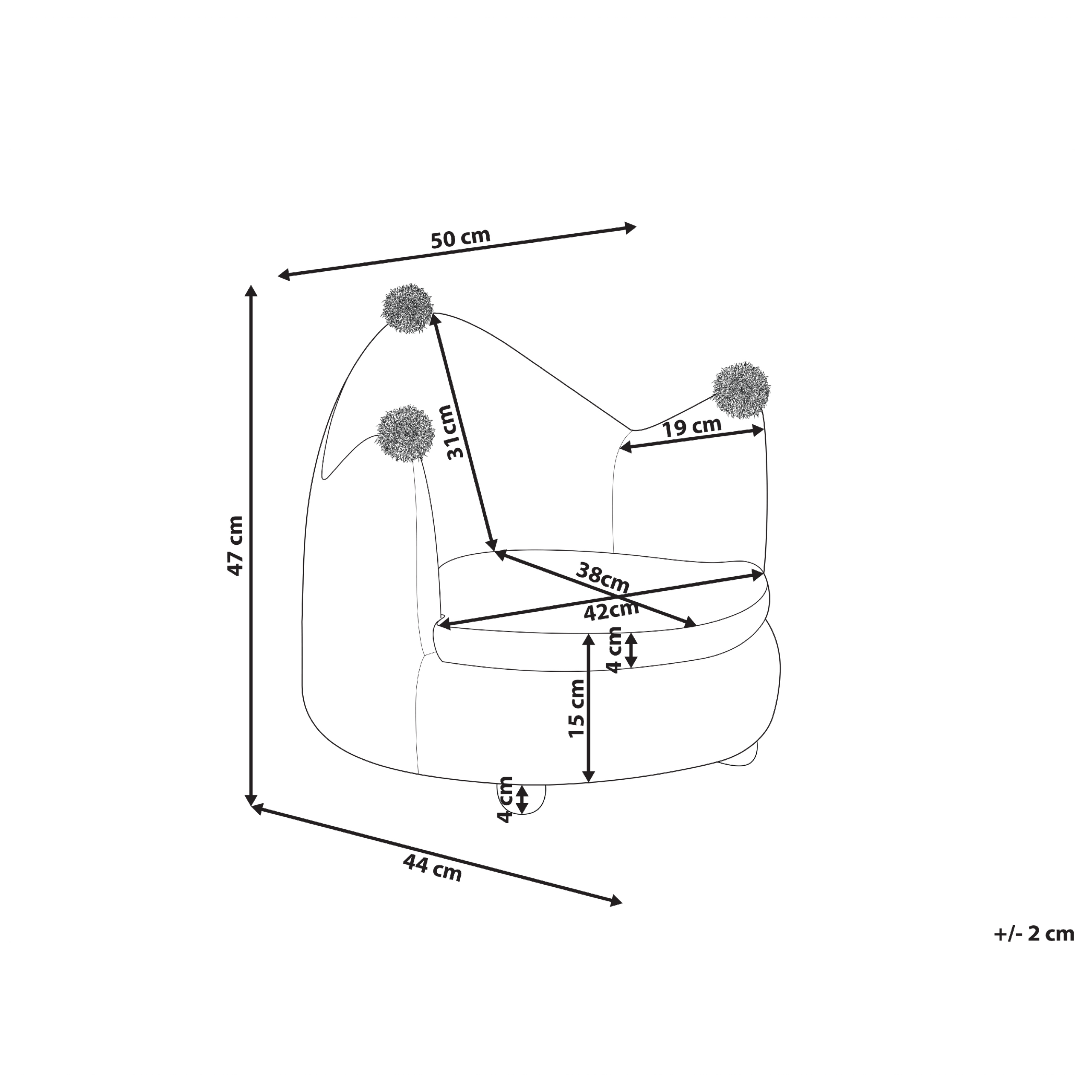 50 cm

47 cm

31cm

19 cm

38cm

42cm

4 cm

15 cm

4 cm

44 cm

+/- 2 cm