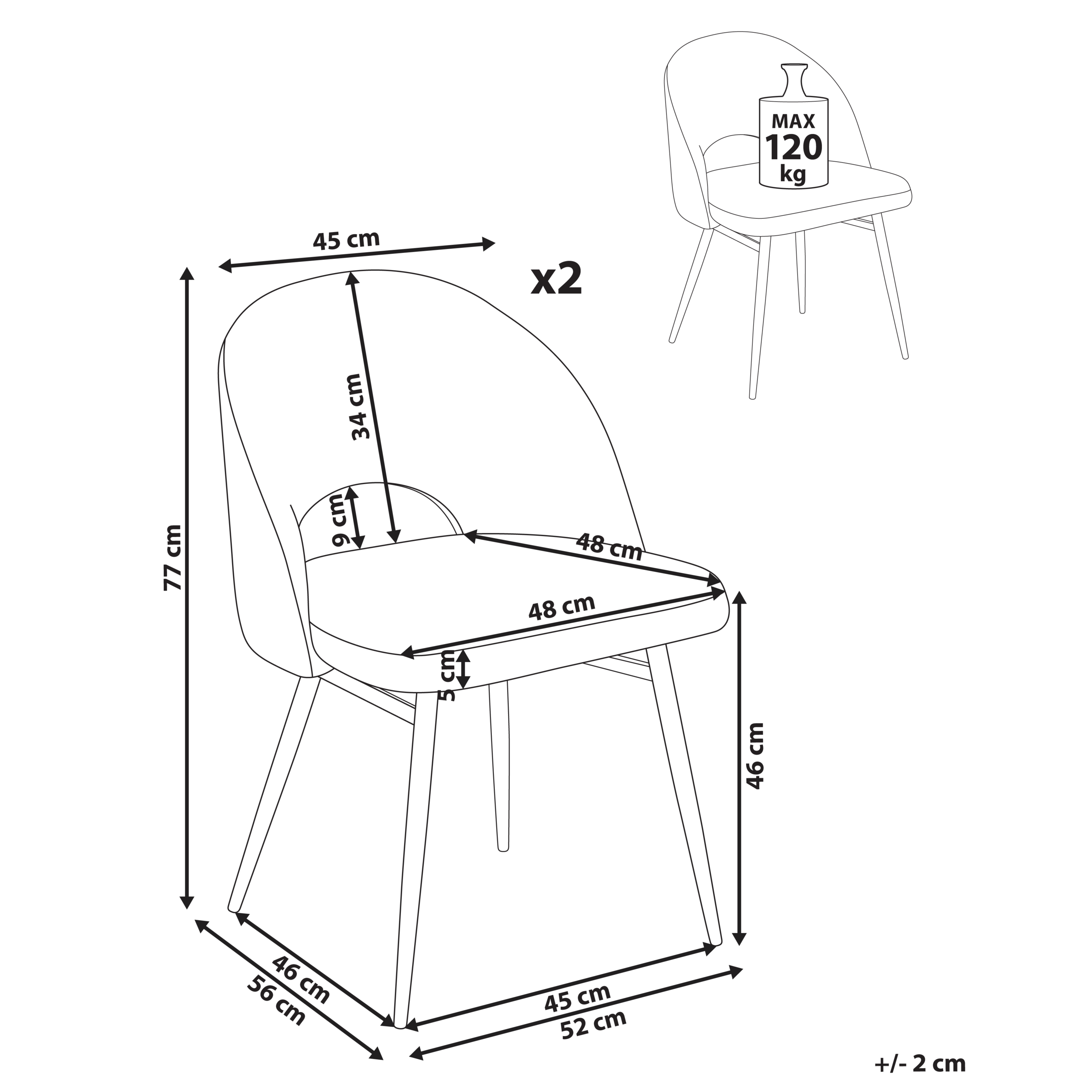 MAX
120
kg

45 cm

x2

77 cm

34 cm

9 cm

48 cm

48 cm

5 cm

46 cm

46 cm
56 cm

45 cm
52 cm

+/- 2 cm