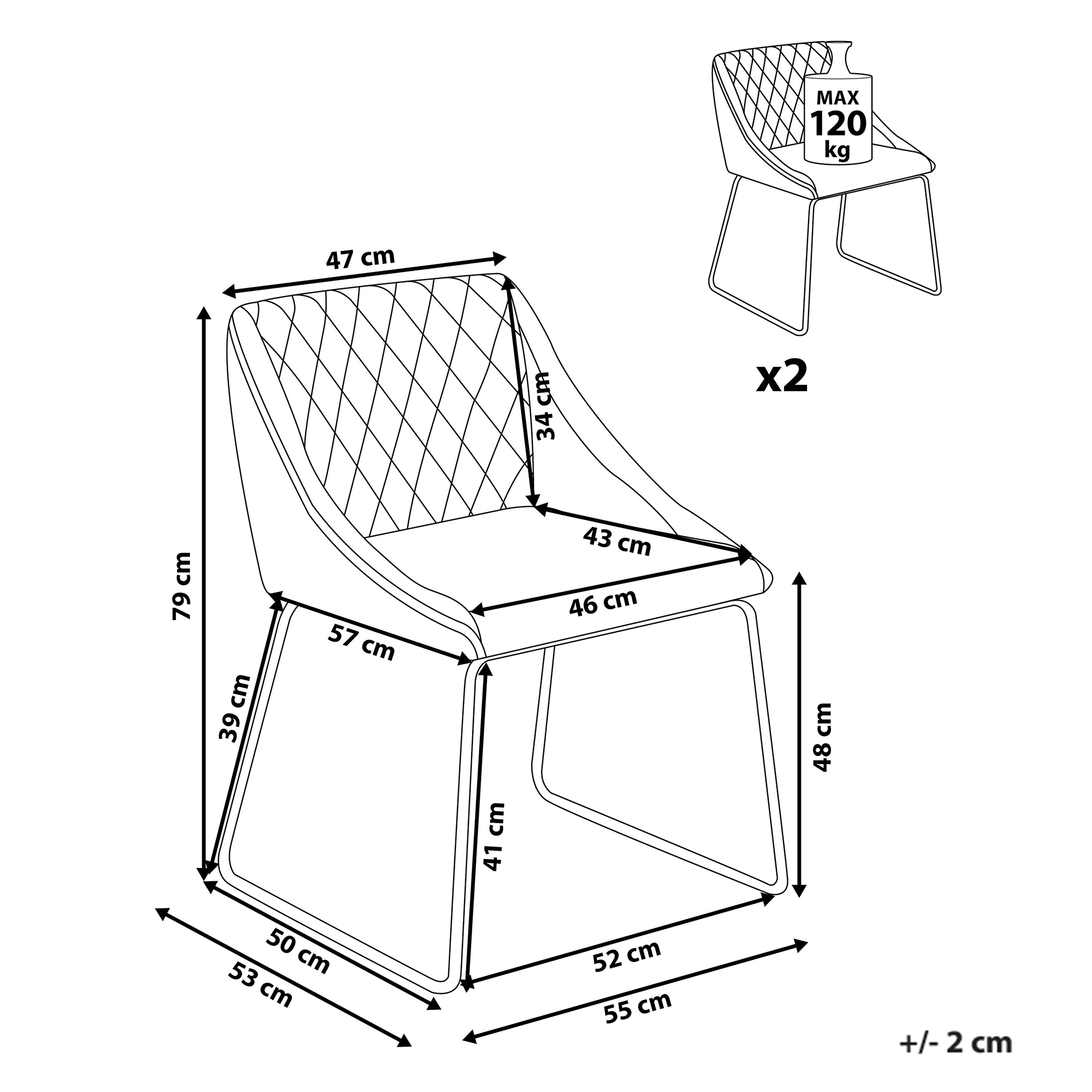 MAX
120
kg

x2

47 cm

34 cm

79 cm

43 cm

46 cm

57 cm

39 cm

48 cm

41 cm

50 cm

53 cm

52 cm

55 cm

+/- 2 cm