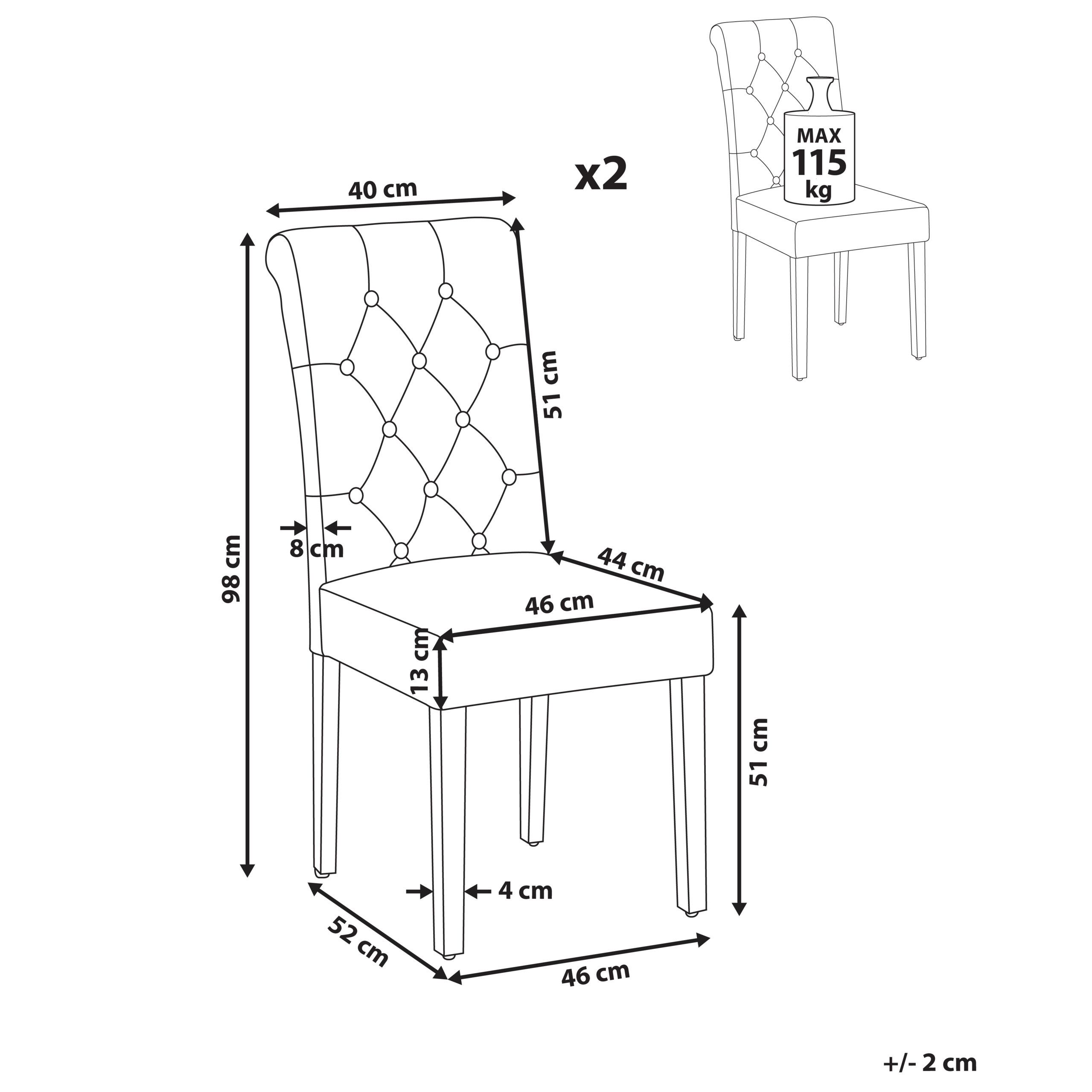 MAX
115
kg

x2

40 cm

51 cm

98 cm

8 cm

44 cm

46 cm

13 cm

51 cm

4 cm

52 cm

46 cm

+/- 2 cm