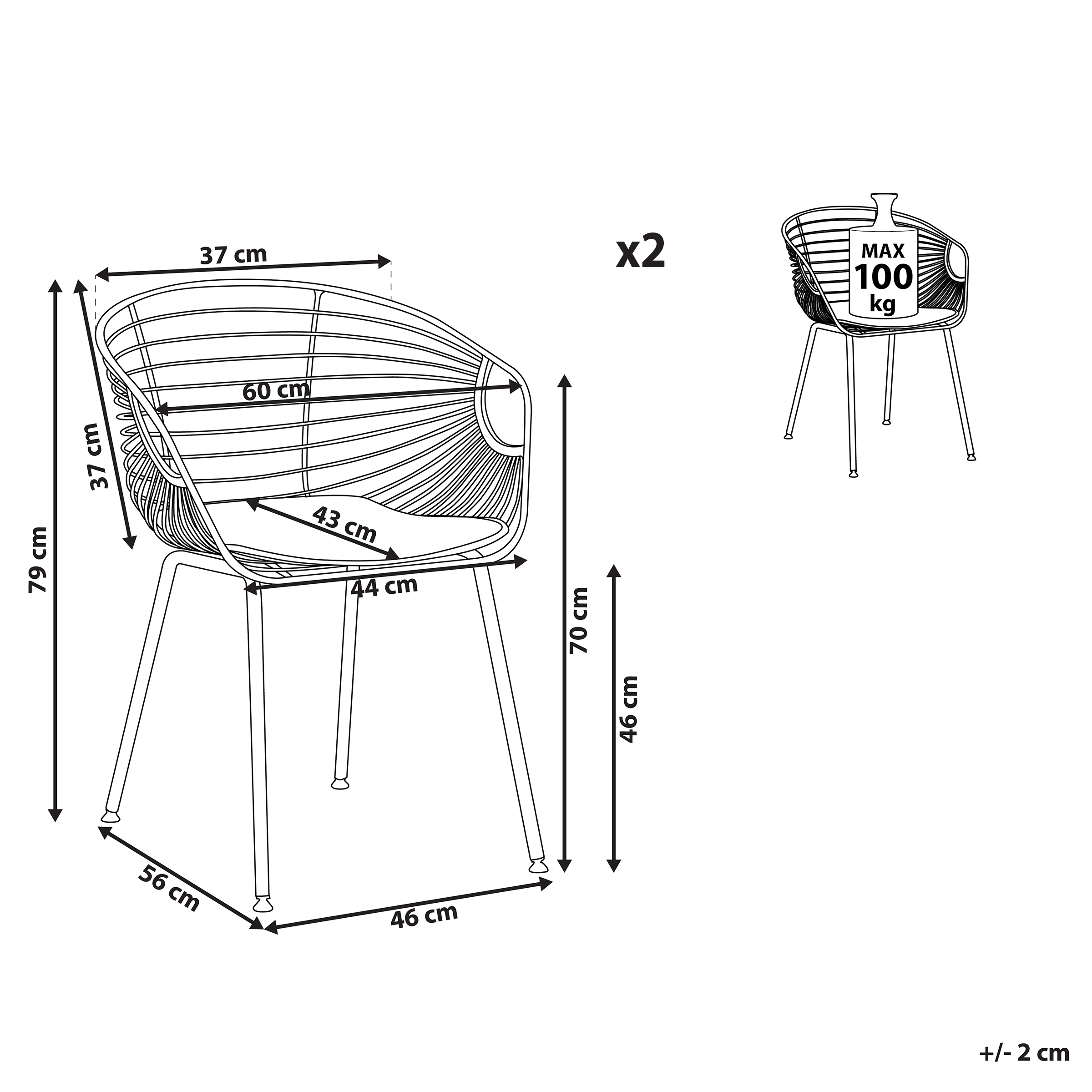 37 cm

x2

MAX
100
kg

60 cm

37 cm

79 cm

43 cm

44 cm

70 cm

46 cm

56 cm

46 cm

+/- 2 cm