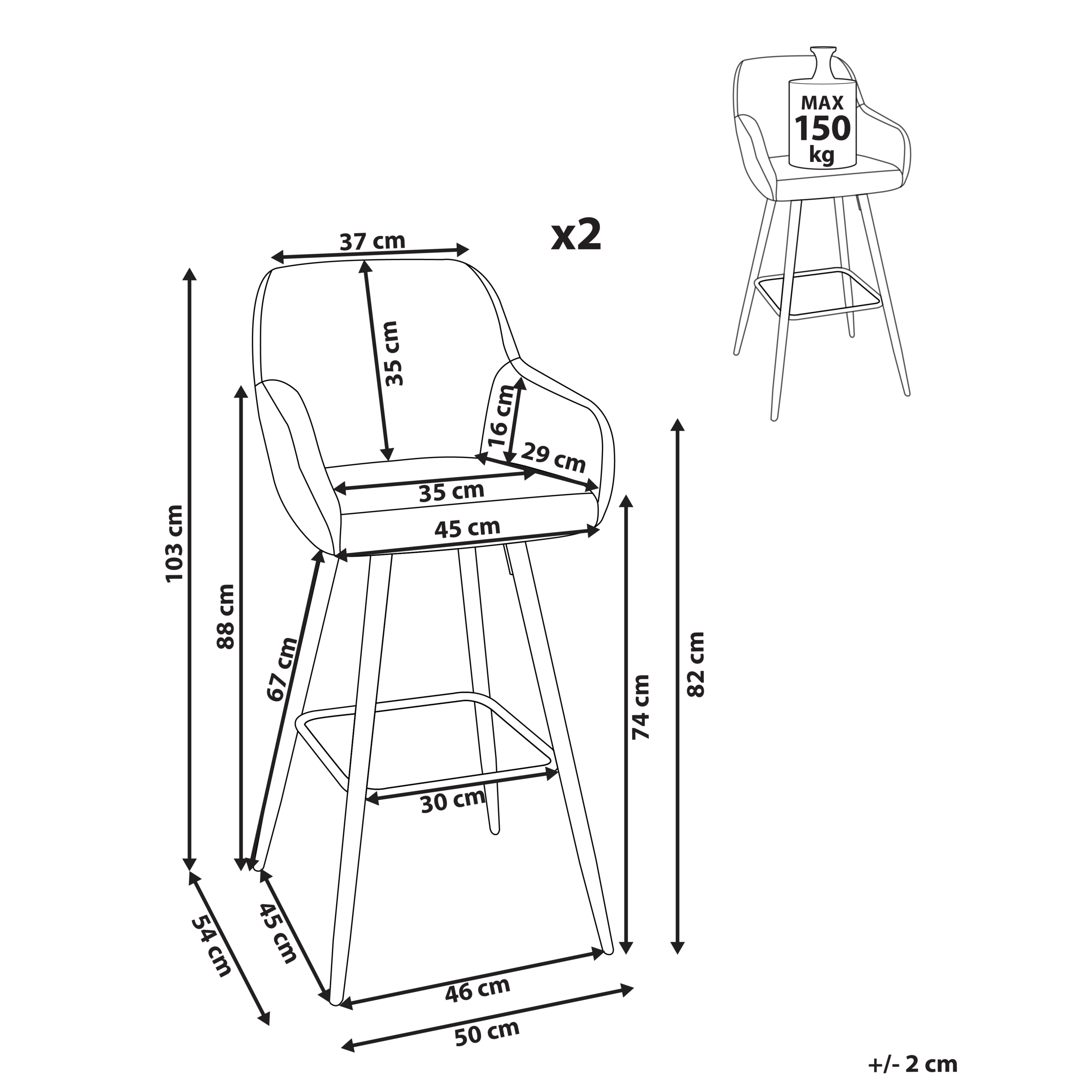 MAX
150
kg

x2

37 cm

35 cm

16 cm

29 cm

35 cm

45 cm

103 cm

88 cm

67 cm

74 cm

82 cm

30 cm

54 cm

45 cm

46 cm

50 cm

+/- 2 cm