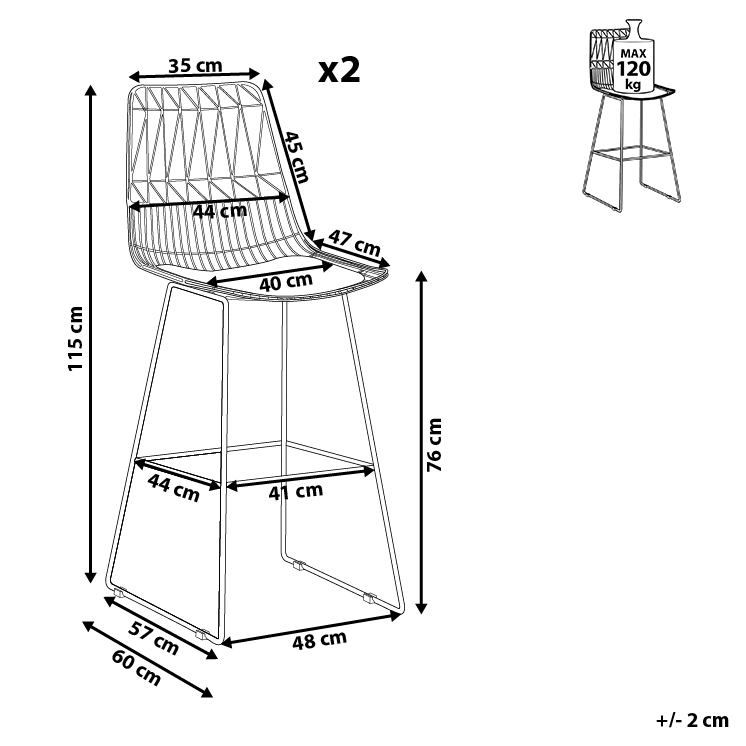 35 cm

x2

MAX 120 kg

45 cm

44 cm

47 cm

40 cm

115 cm

76 cm

44 cm

41 cm

57 cm

60 cm

48 cm

+/- 2 cm