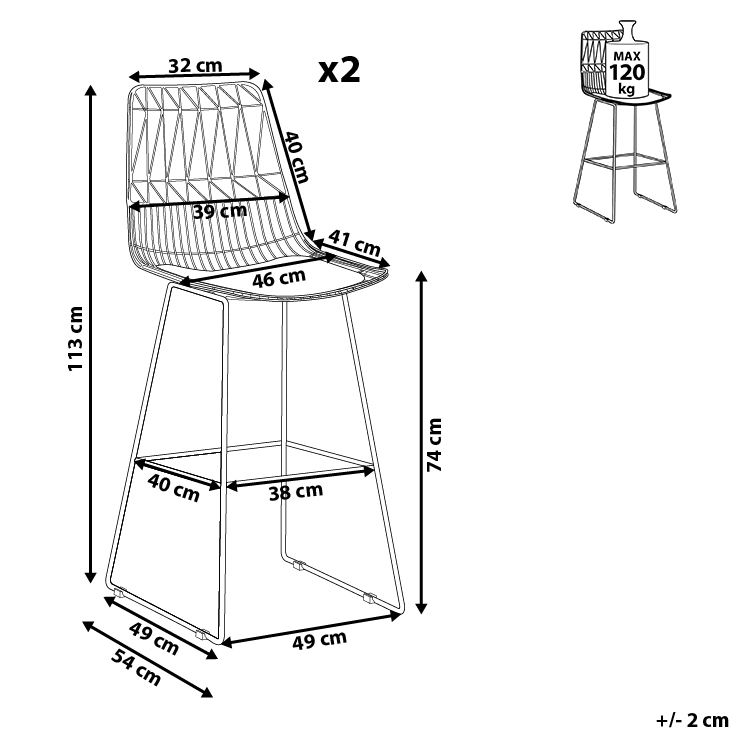 32 cm
x2
MAX
120
kg
40 cm
39 cm
41 cm
46 cm
113 cm
74 cm
40 cm
38 cm
49 cm
49 cm
54 cm
+/- 2 cm