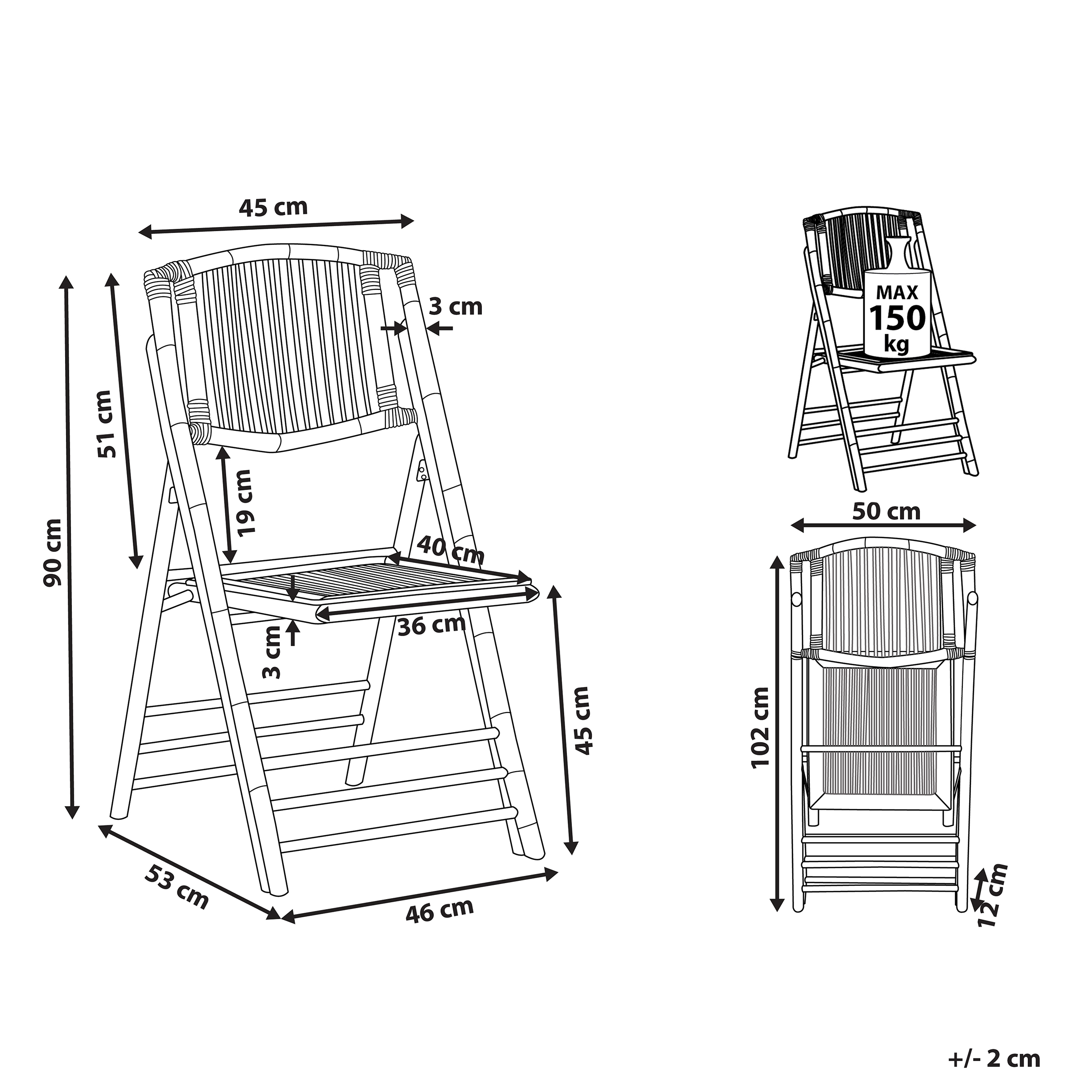 45 cm

3 cm

51 cm

90 cm

19 cm

40 cm

36 cm

3 cm

45 cm

53 cm

46 cm

MAX 150 kg

50 cm

102 cm

12 cm

+/- 2 cm