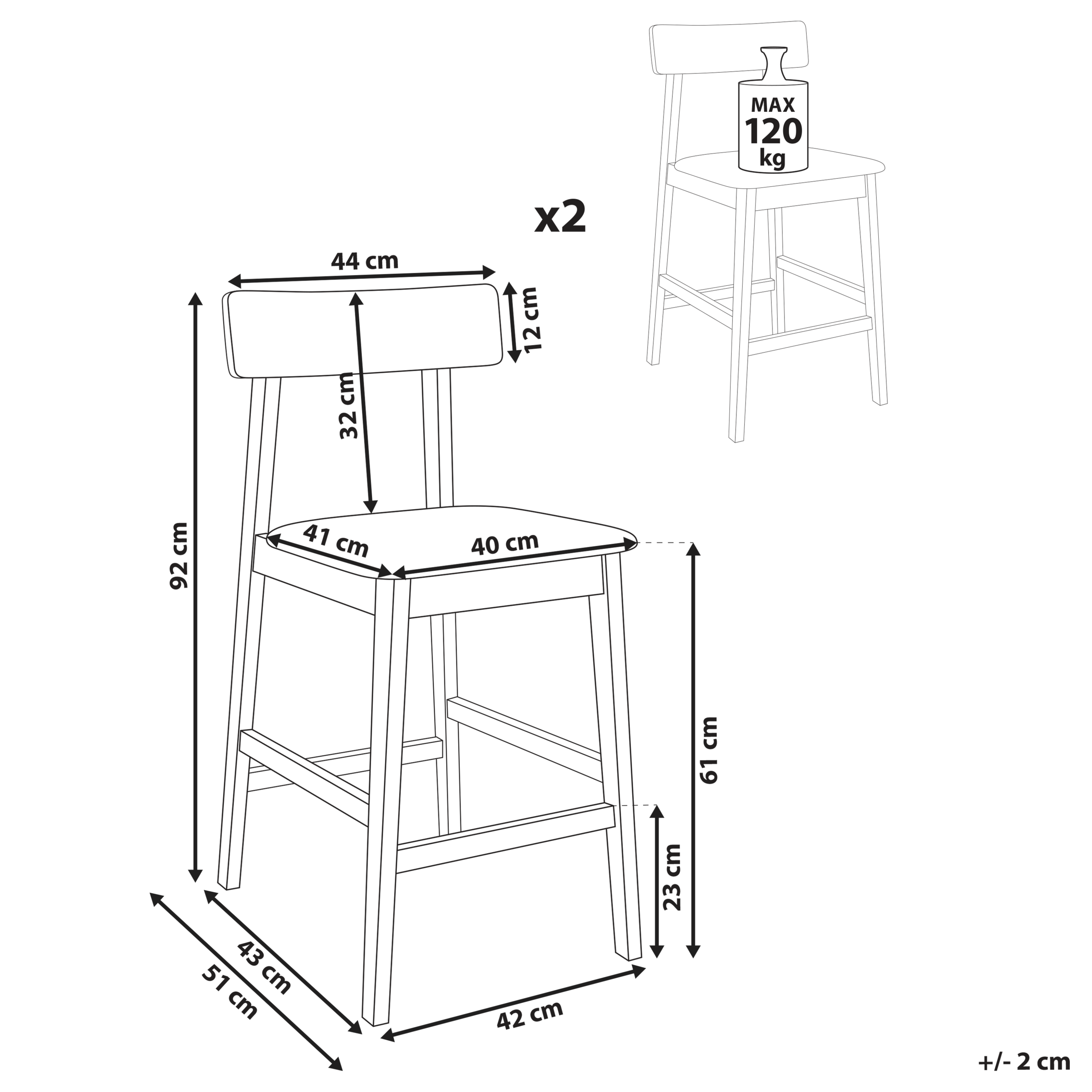 MAX
120
kg

x2

44 cm

12 cm

32 cm

92 cm

41 cm

40 cm

61 cm

23 cm

43 cm

51 cm

42 cm

+/- 2 cm