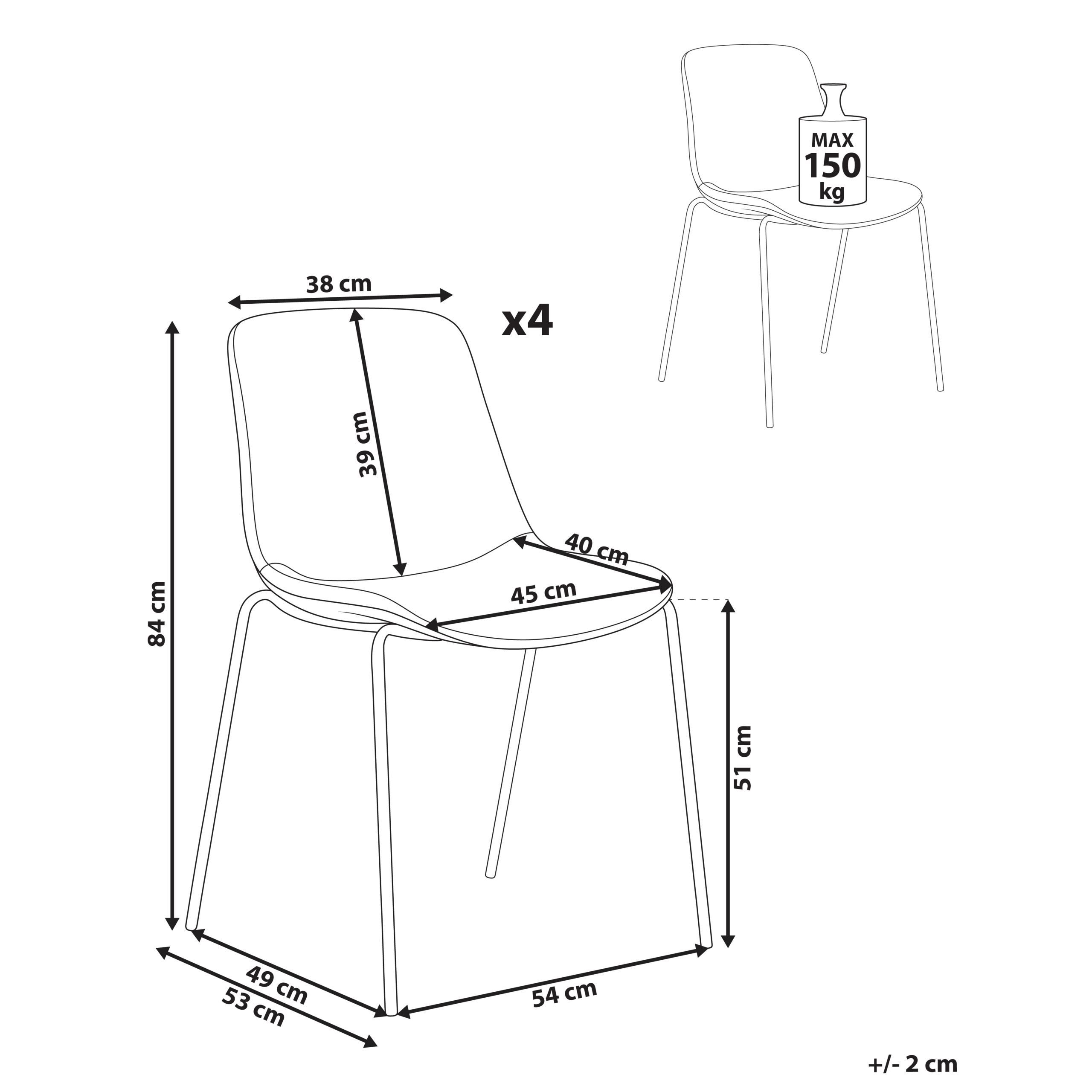 MAX
150
kg

38 cm

x4

39 cm

84 cm

40 cm

45 cm

51 cm

49 cm

53 cm

54 cm

+/- 2 cm