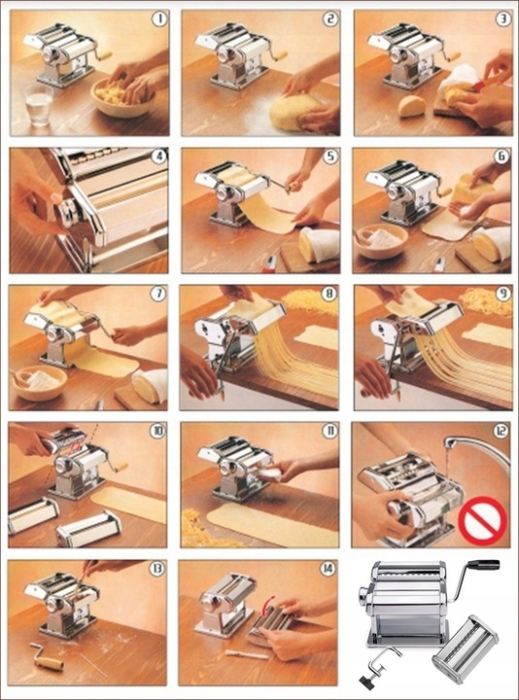 1
2
3
4
5
6
7
8
9
10
11
12
13
14