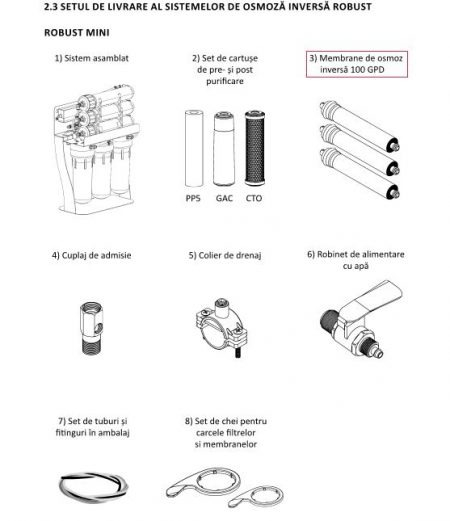 2.3 SETUL DE LIVRARE AL SISTEMELOR DE OSMOZĂ INVERSĂ ROBUST

ROBUST MINI

1) Sistem asamblat

2) Set de cartușe de pre- și post purificare

PPS GAC CTO

3) Membrane de osmoz inversă 100 GPD

4) Cuplaj de admisie

5) Colier de drenaj

6) Robinet de alimentare cu apă

7) Set de tuburi și fitinguri în ambalaj

8) Set de chei pentru carcele filtrelor si membranelor