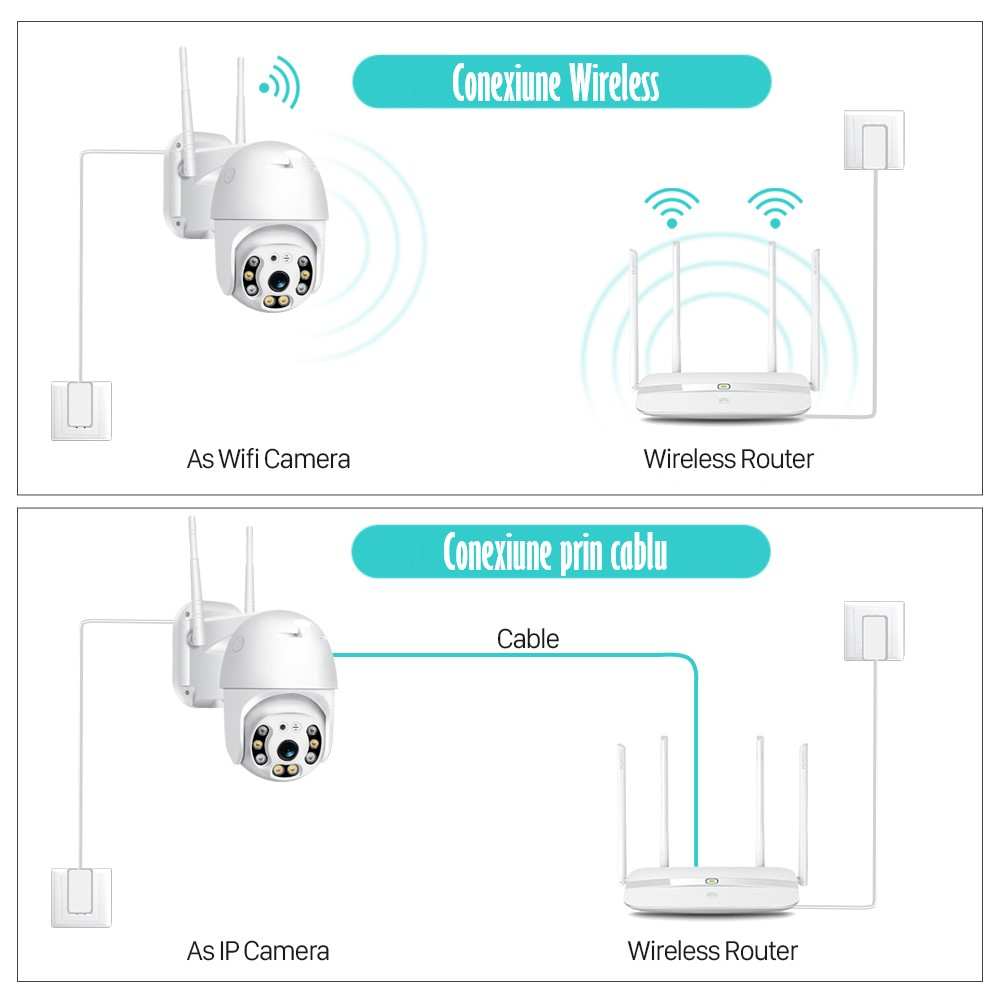 Conexiune Wireless

As Wifi Camera

Wireless Router

Conexiune prin cablu

Cable

As IP Camera

Wireless Router