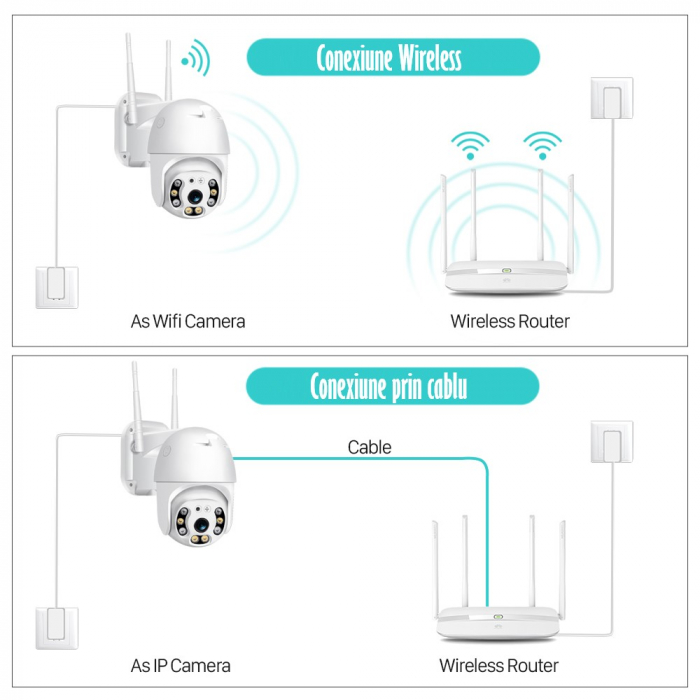 Conexiune Wireless

As Wifi Camera

Wireless Router

Conexiune prin cablu

Cable

As IP Camera

Wireless Router