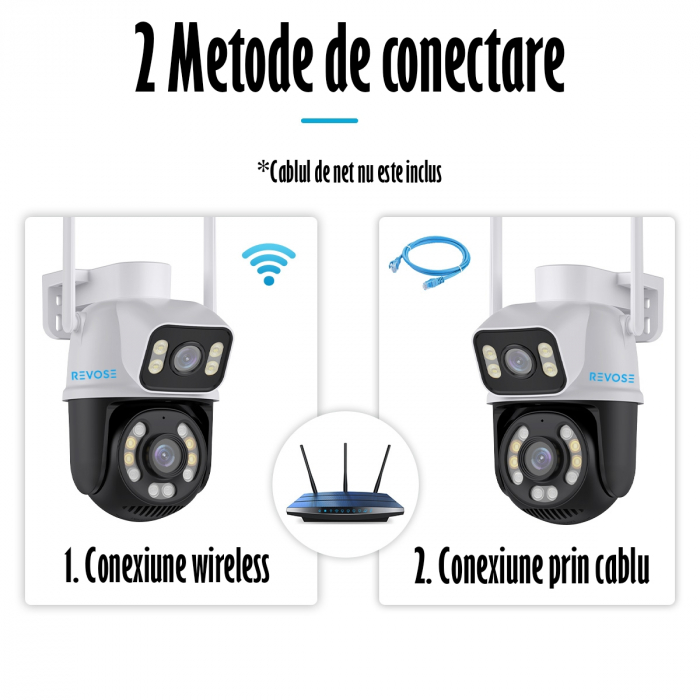 2 Metode de conectare

*Cablul de net nu este inclus

REVOSE

1. Conexiune wireless

REVOSE

2. Conexiune prin cablu