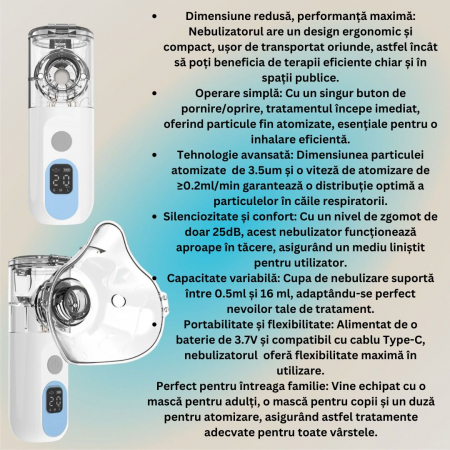 20

20

• Dimensiune redusă, performanță maximă: Nebulizatorul are un design ergonomic și compact, ușor de transportat oriunde, astfel încât să poți beneficia de terapii eficiente chiar și în spații publice.
• Operare simplă: Cu un singur buton de pornire/oprire, tratamentul începe imediat, oferind particule fin atomizate, esențiale pentru o inhalare eficientă.
• Tehnologie avansată: Dimensiunea particulei atomizate de 3.5um și o viteză de atomizare de ≥0.2ml/min garantează o distribuție optimă a particulelor în căile respiratorii.
• Silenciozitate și confort: Cu un nivel de zgomot de doar 25dB, acest nebulizator funcționează aproape în tăcere, asigurând un mediu liniștit pentru utilizator.
• Capacitate variabilă: Cupa de nebulizare suportă între 0.5ml și 16 ml, adaptându-se perfect nevoilor tale de tratament.
• Portabilitate și flexibilitate: Alimentat de o baterie de 3.7V și compatibil cu cablu Type-C, nebulizatorul oferă flexibilitate maximă în utilizare.
Perfect pentru întreaga familie: Vine echipat cu o mască pentru adulți, o mască pentru copii și un duză pentru atomizare, asigurând astfel tratamente adecvate pentru toate vârstele.