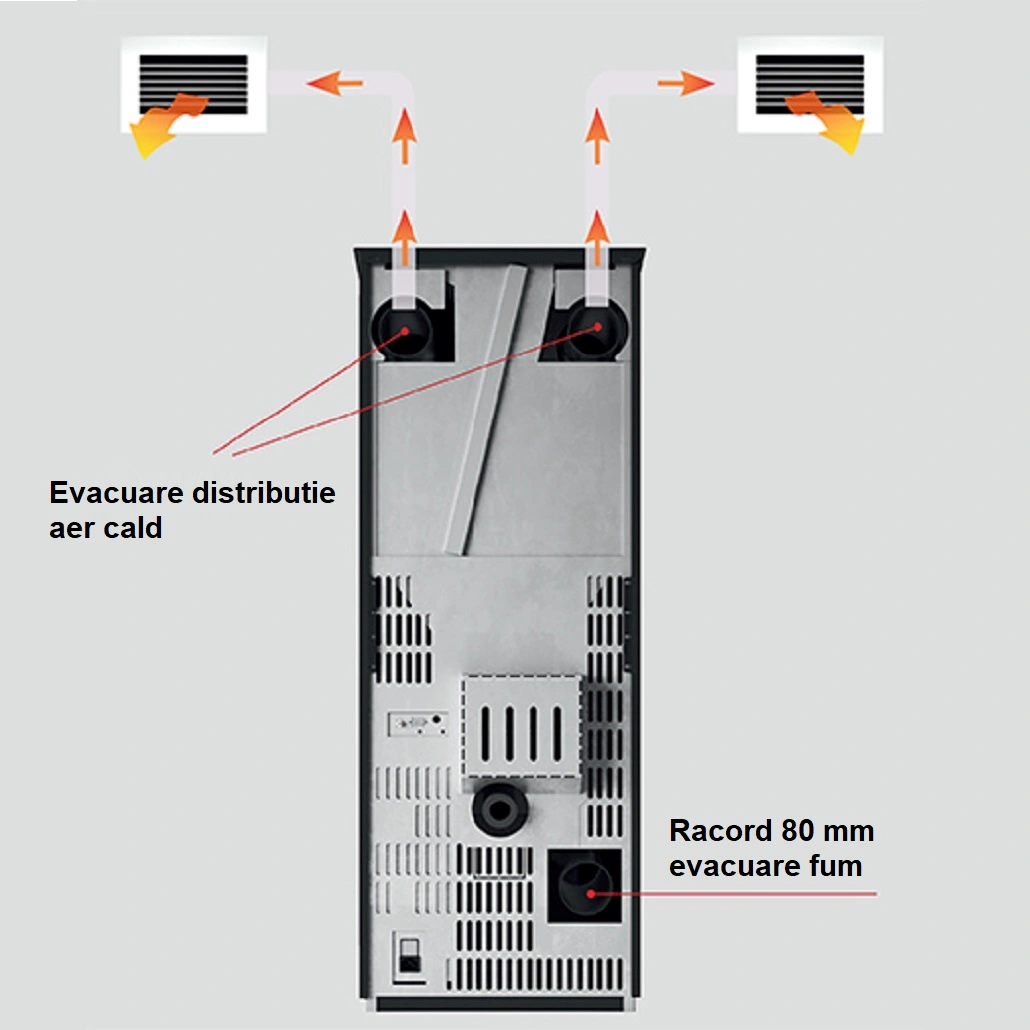 Evacuare distributie aer cald

Racord 80 mm evacuare fum