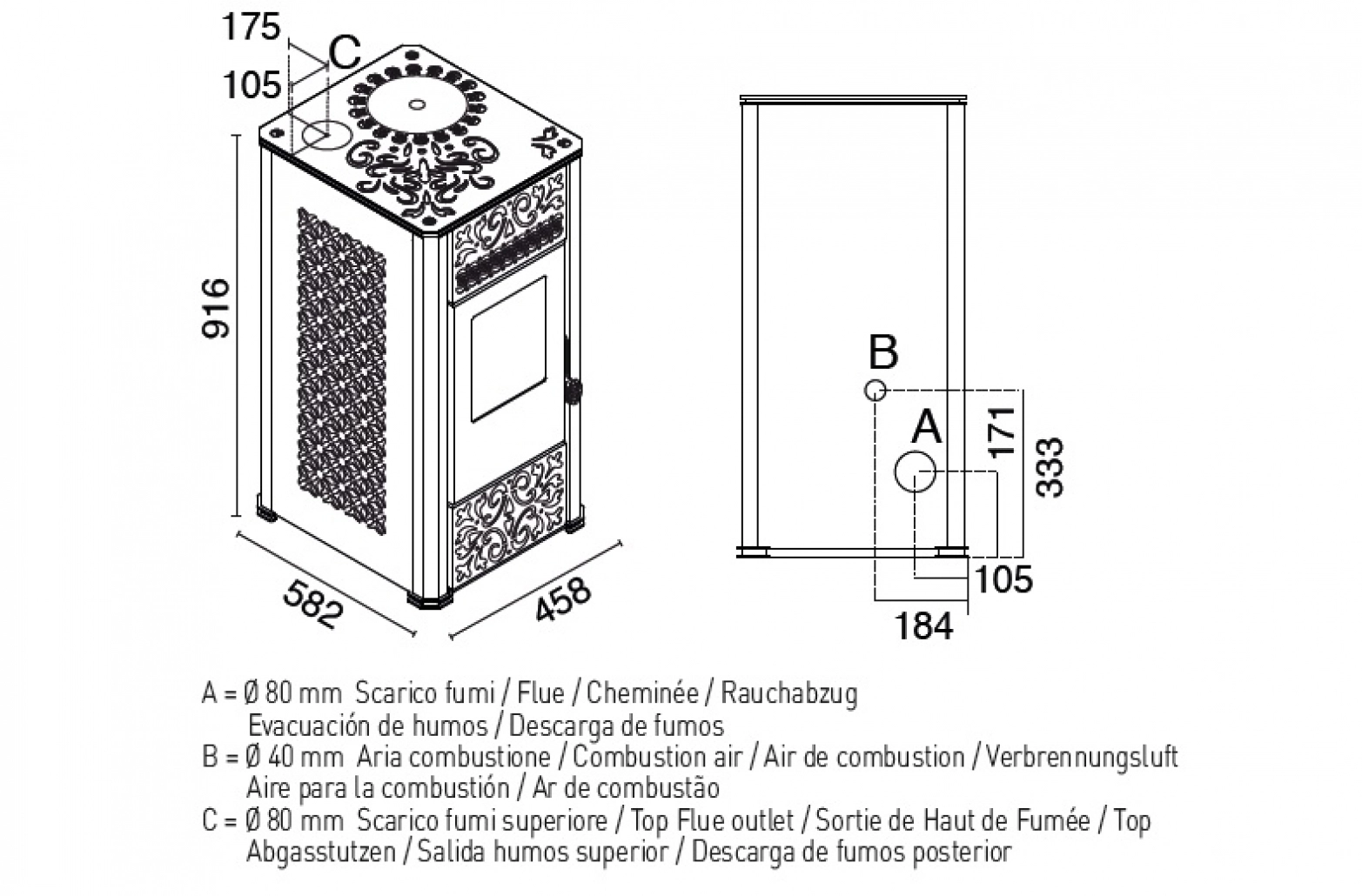 175
C
105
916
582
458
B
A
171
333
105
184

A = Ø 80 mm Scarico fumi / Flue / Cheminée / Rauchabzug
Evacuación de humos / Descarga de fumos
B = Ø 40 mm Aria combustione / Combustion air / Air de combustion / Verbrennungsluft
Aire para la combustión / Ar de combustão
C = Ø 80 mm Scarico fumi superiore / Top Flue outlet / Sortie de Haut de Fumée / Top Abgasstutzen / Salida humos superior / Descarga de fumos posterior