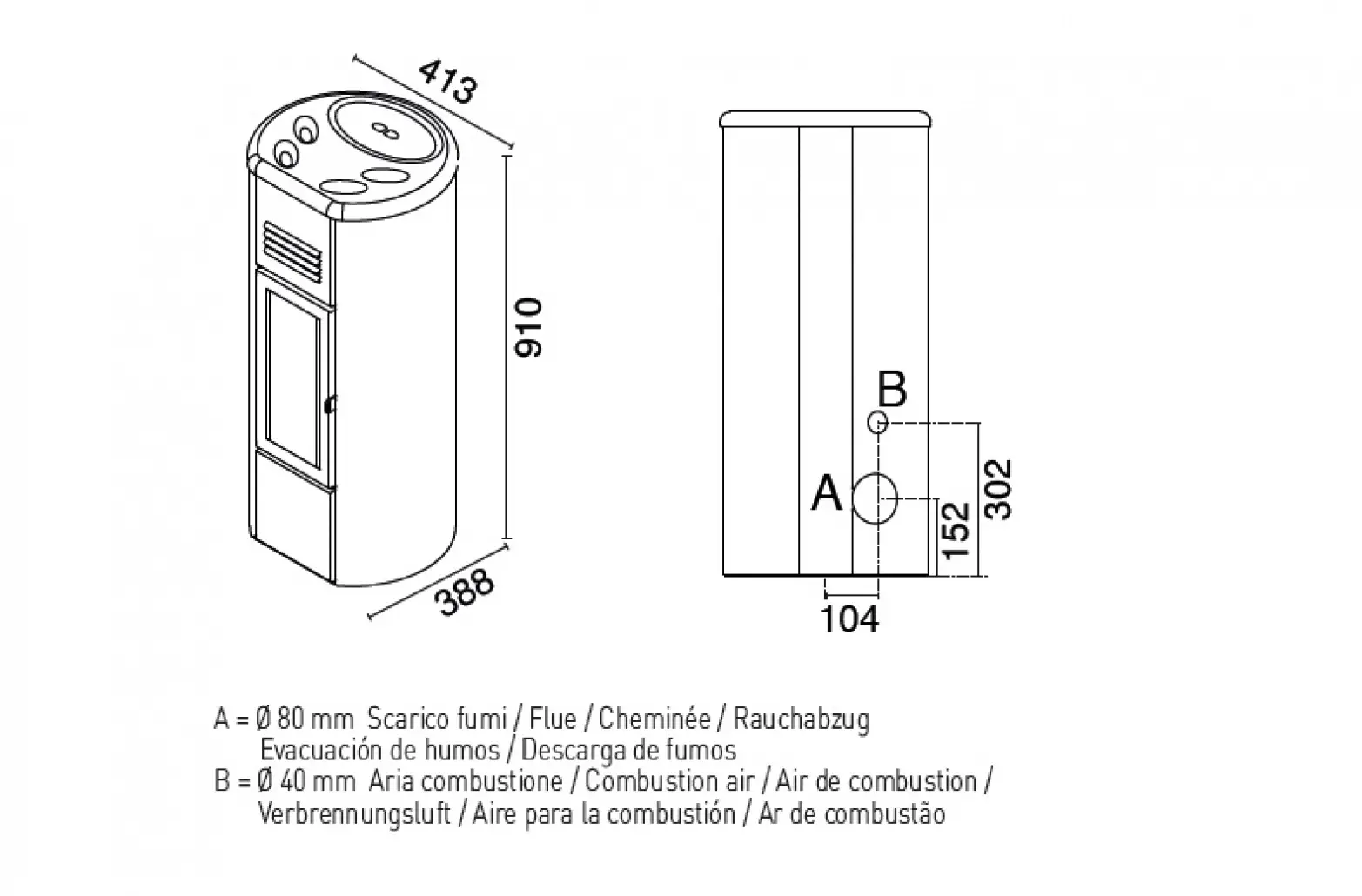 413

910

388

B

A

302

152

104

A = Ø 80 mm Scarico fumi / Flue / Cheminée / Rauchabzug
Evacuación de humos / Descarga de fumos
B = Ø 40 mm Aria combustione / Combustion air / Air de combustion /
Verbrennungsluft / Aire para la combustión / Ar de combustão