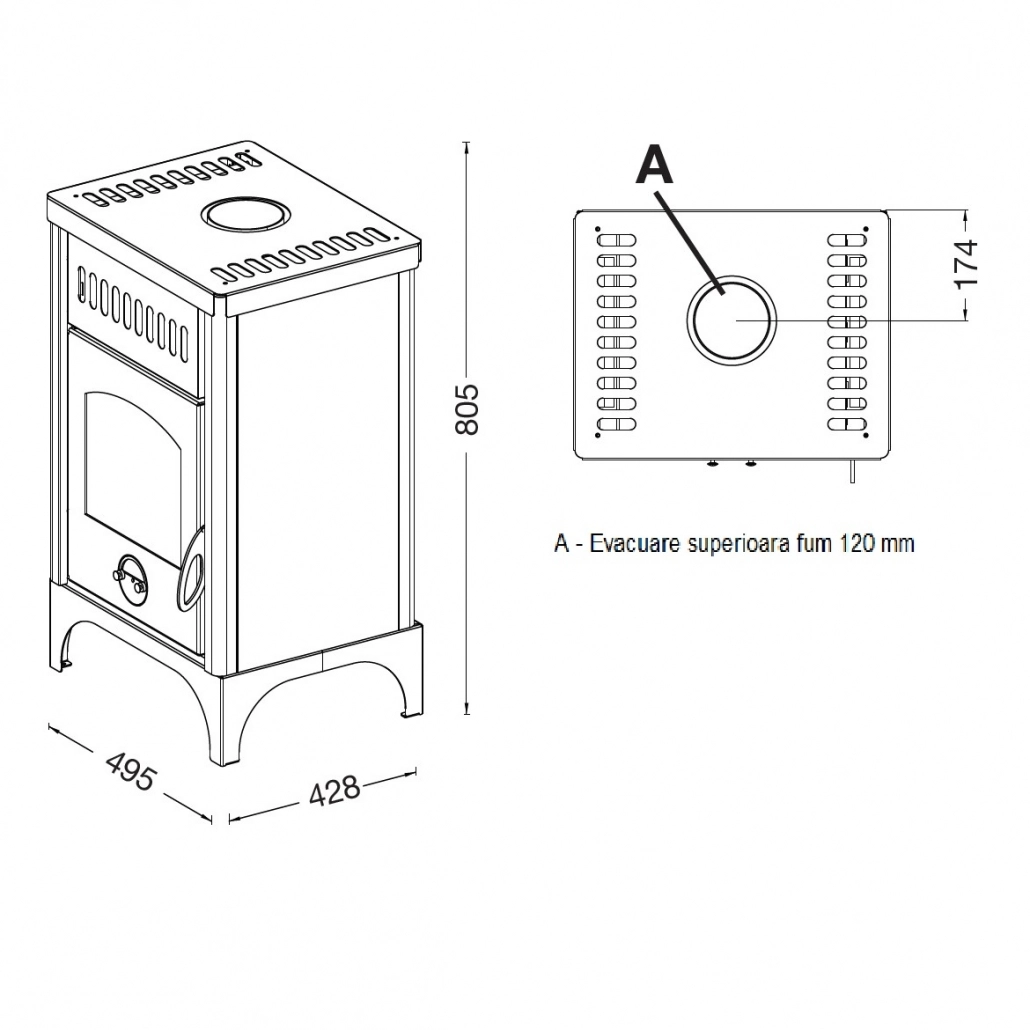 805
495
428
A
174
A - Evacuare superioara fum 120 mm