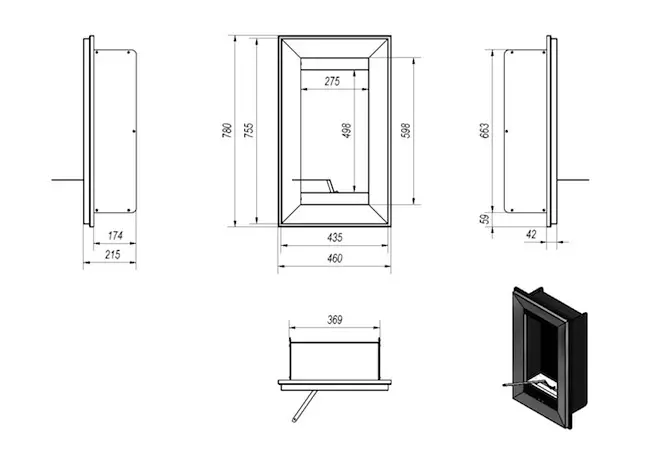 174
215
780
755
275
498
598
435
460
663
59
42
369