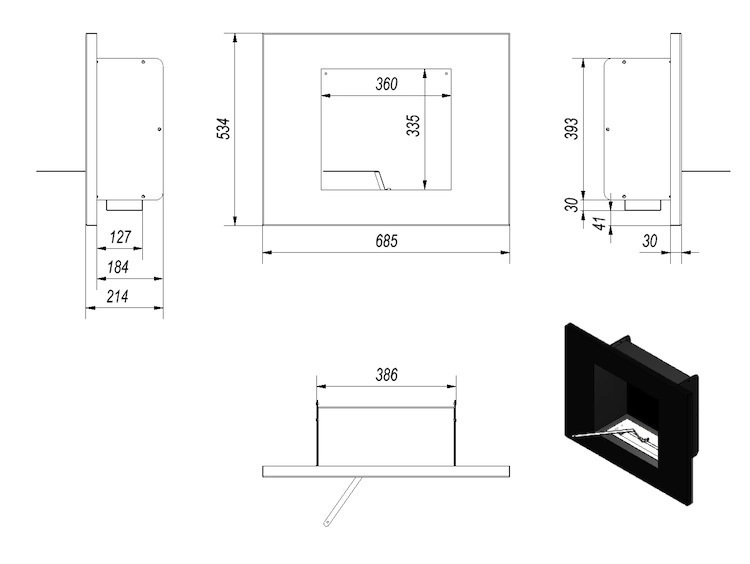 127
184
214
534
360
335
685
393
30
41
30
386